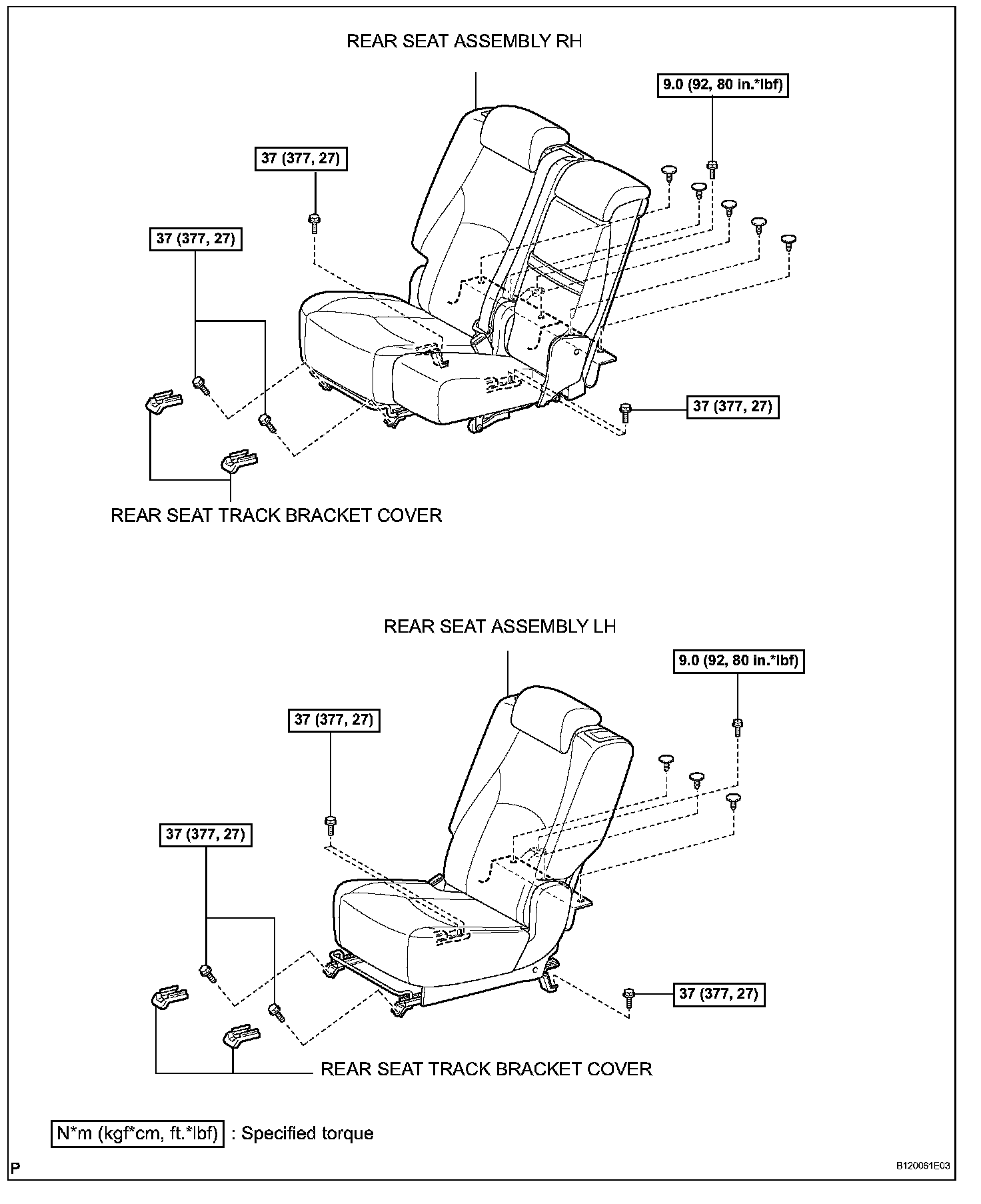 REAR SEAT ASSEMBLY RH

9.0 (92, 80 in.*lbf)

37 (377, 27)

37 (377, 27)

37 (377, 27)

REAR SEAT TRACK BRACKET COVER

REAR SEAT ASSEMBLY LH

9.0 (92, 80 in.*lbf)

37 (377, 27)

37 (377, 27)

37 (377, 27)

REAR SEAT TRACK BRACKET COVER

N*m (kgf*cm, ft.*lbf) : Specified torque

P

B120061E03