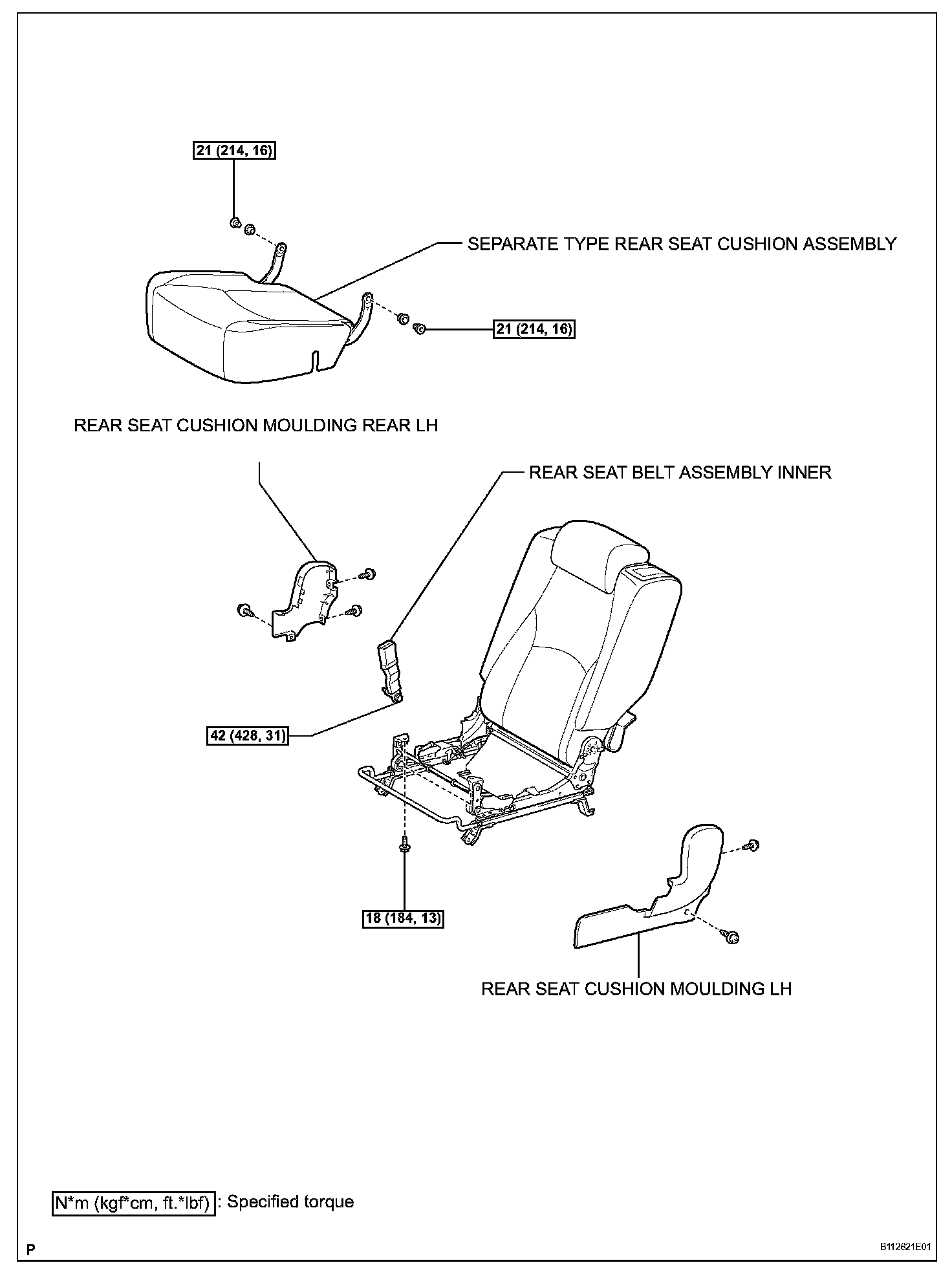 21 (214, 16)

SEPARATE TYPE REAR SEAT CUSHION ASSEMBLY

21 (214, 16)

REAR SEAT CUSHION MOULDING REAR LH

REAR SEAT BELT ASSEMBLY INNER

42 (428, 31)

18 (184, 13)

REAR SEAT CUSHION MOULDING LH

N*m (kgf*cm, ft.*lbf) : Specified torque

P

B112621E01