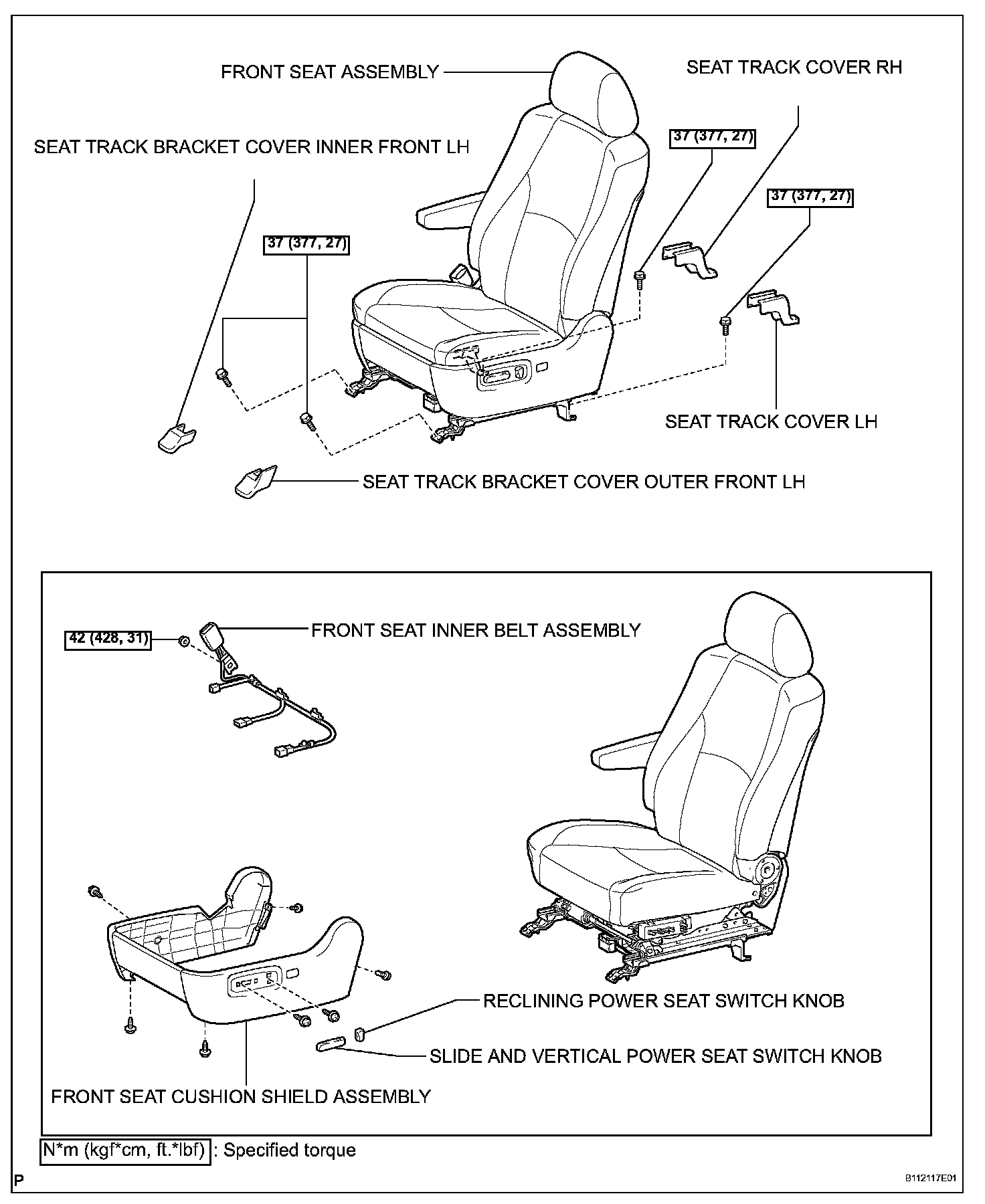 FRONT SEAT ASSEMBLY

SEAT TRACK COVER RH

SEAT TRACK BRACKET COVER INNER FRONT LH

37 (377, 27)

37 (377, 27)

37 (377, 27)

SEAT TRACK COVER LH

SEAT TRACK BRACKET COVER OUTER FRONT LH

42 (428, 31)

FRONT SEAT INNER BELT ASSEMBLY

RECLINING POWER SEAT SWITCH KNOB

SLIDE AND VERTICAL POWER SEAT SWITCH KNOB

FRONT SEAT CUSHION SHIELD ASSEMBLY

N*m (kgf*cm, ft.*lbf) : Specified torque

P

B112117E01