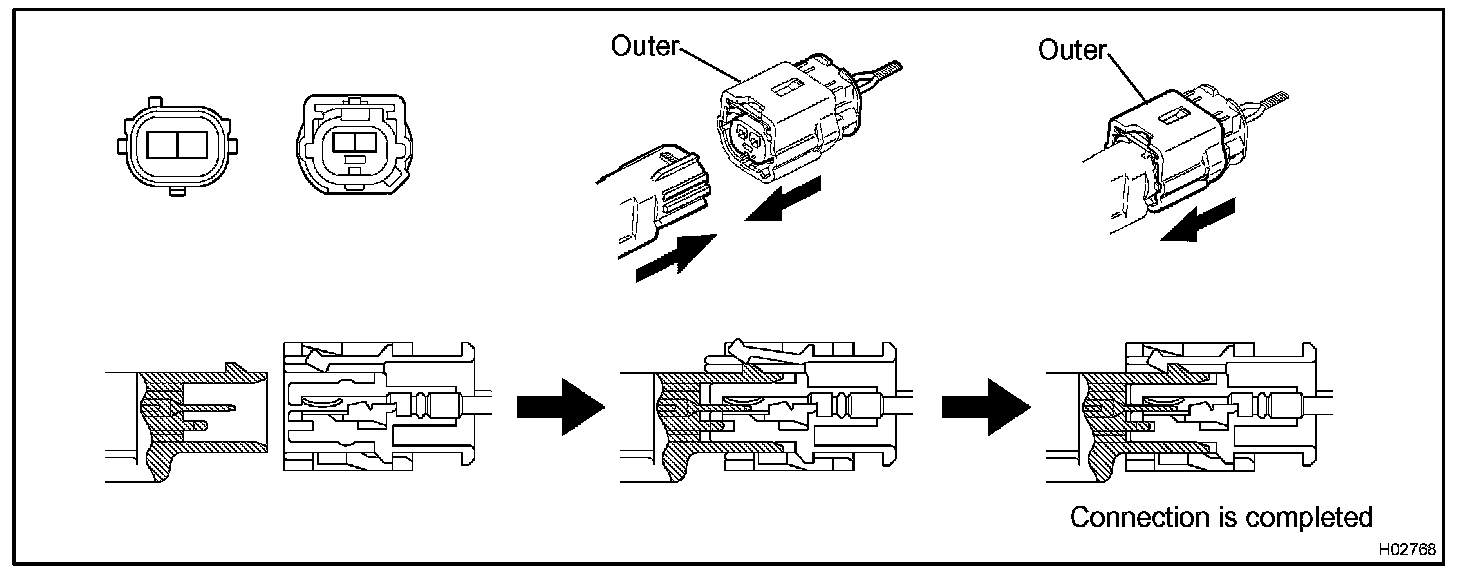 Outer

Outer

Connection is completed

H02768