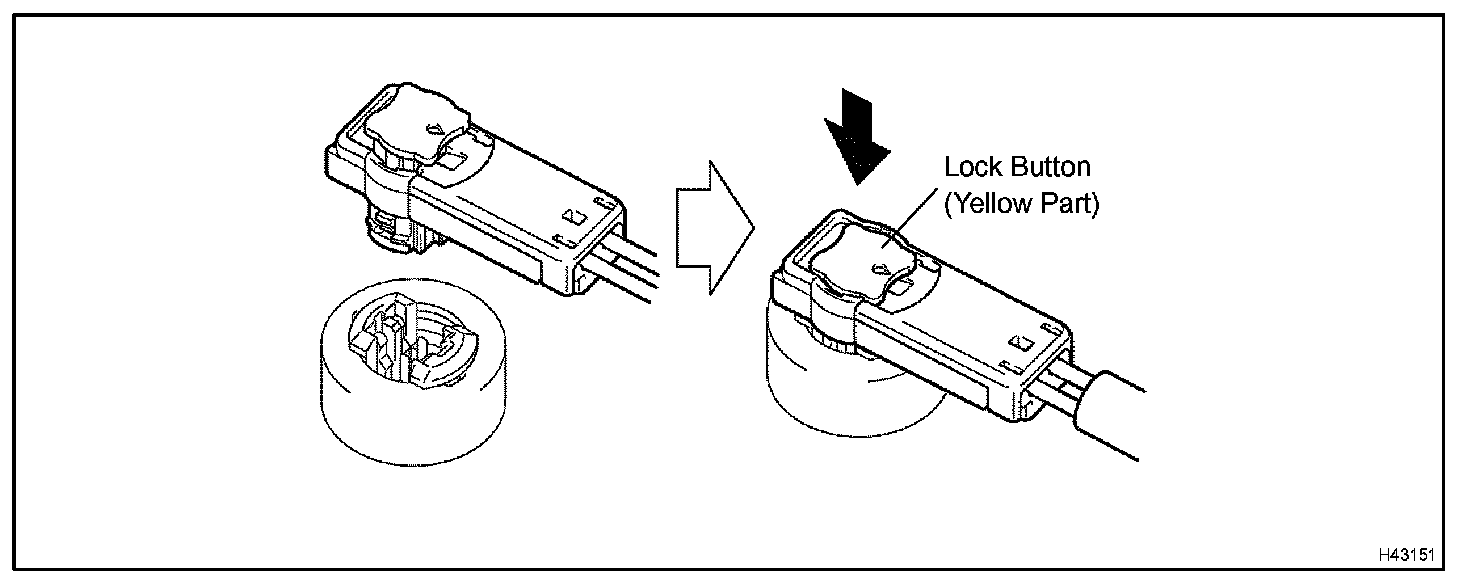 Lock Button
(Yellow Part)

H43151