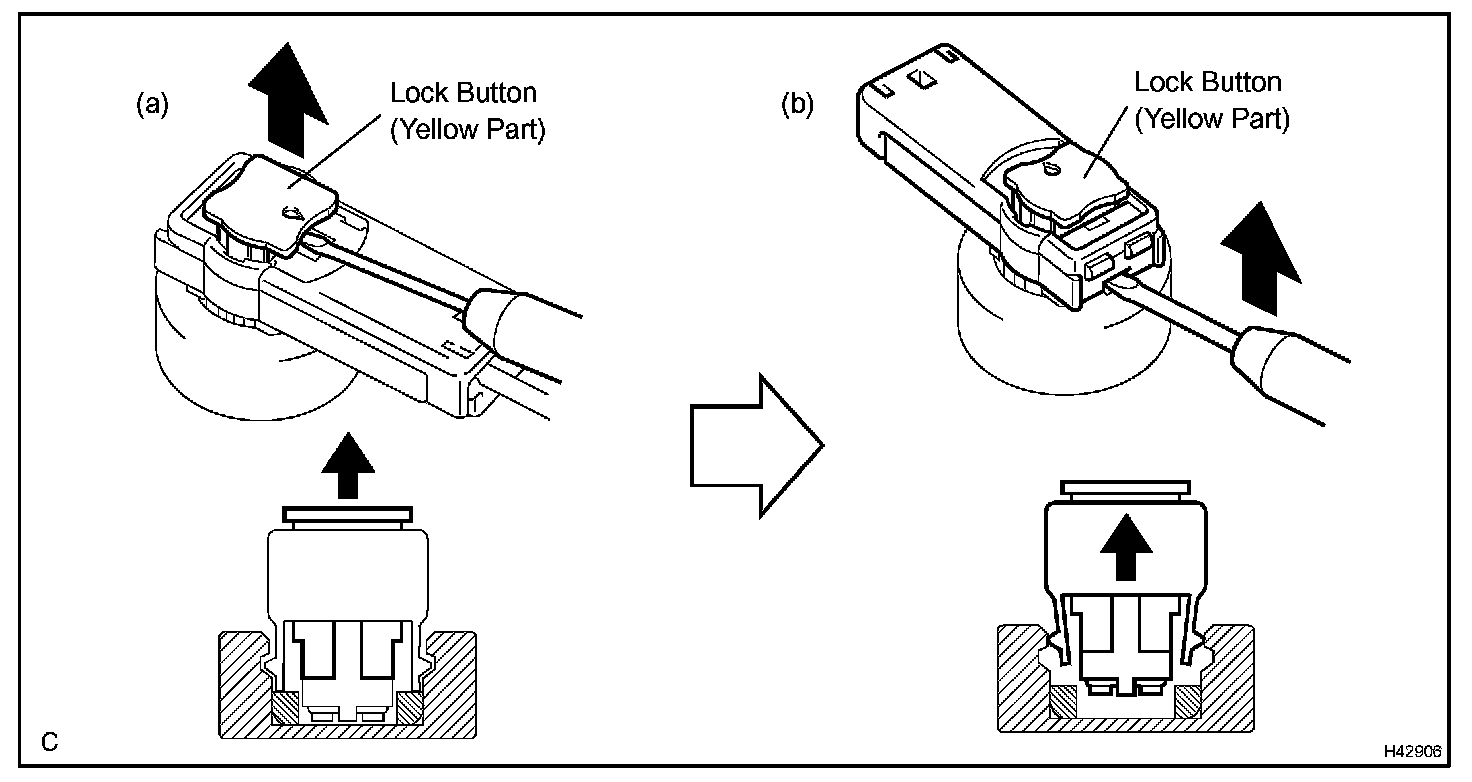 (a)

Lock Button
(Yellow Part)

(b)

Lock Button
(Yellow Part)

C

H42906