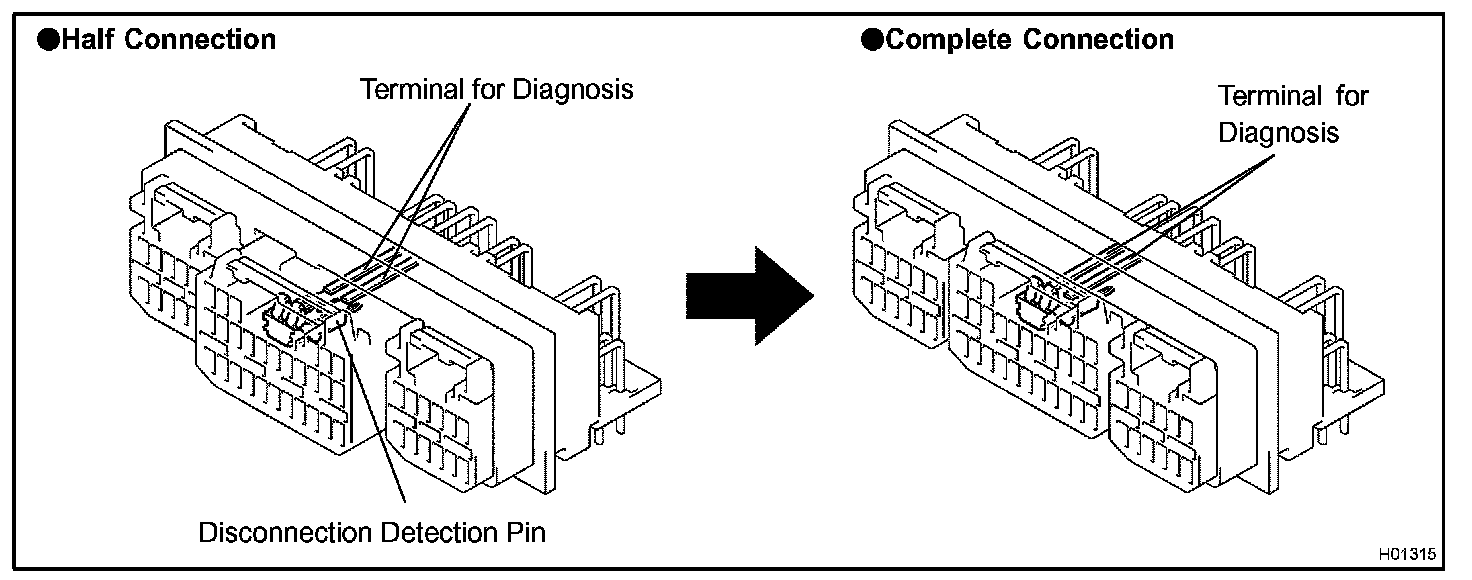 ●Half Connection

Terminal for Diagnosis

Disconnection Detection Pin

●Complete Connection

Terminal for Diagnosis

H01315