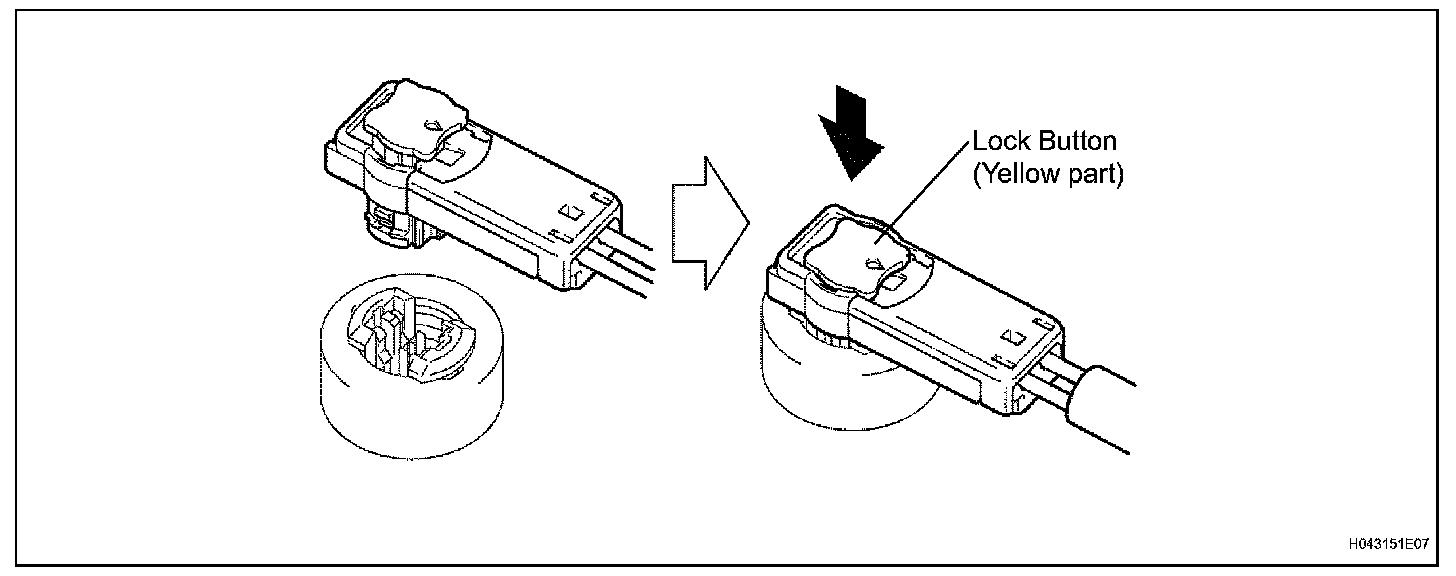 Lock Button
(Yellow part)

H043151E07