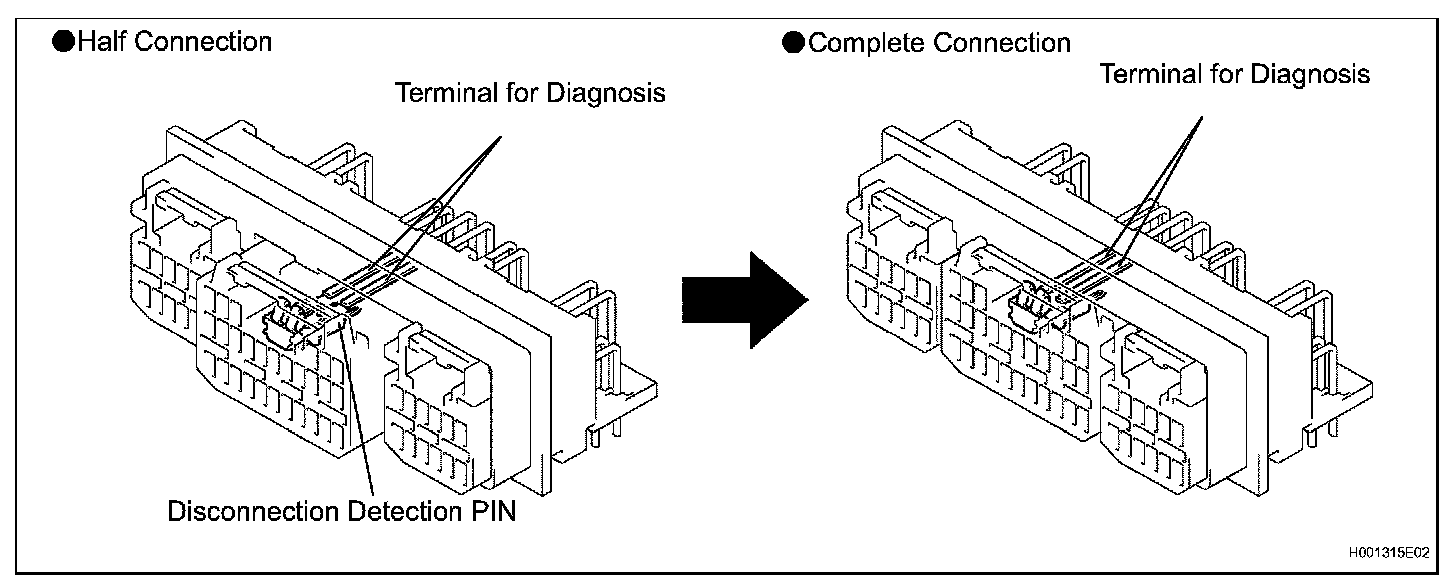 ●Half Connection

Terminal for Diagnosis

Disconnection Detection PIN

●Complete Connection

Terminal for Diagnosis

H001315E02