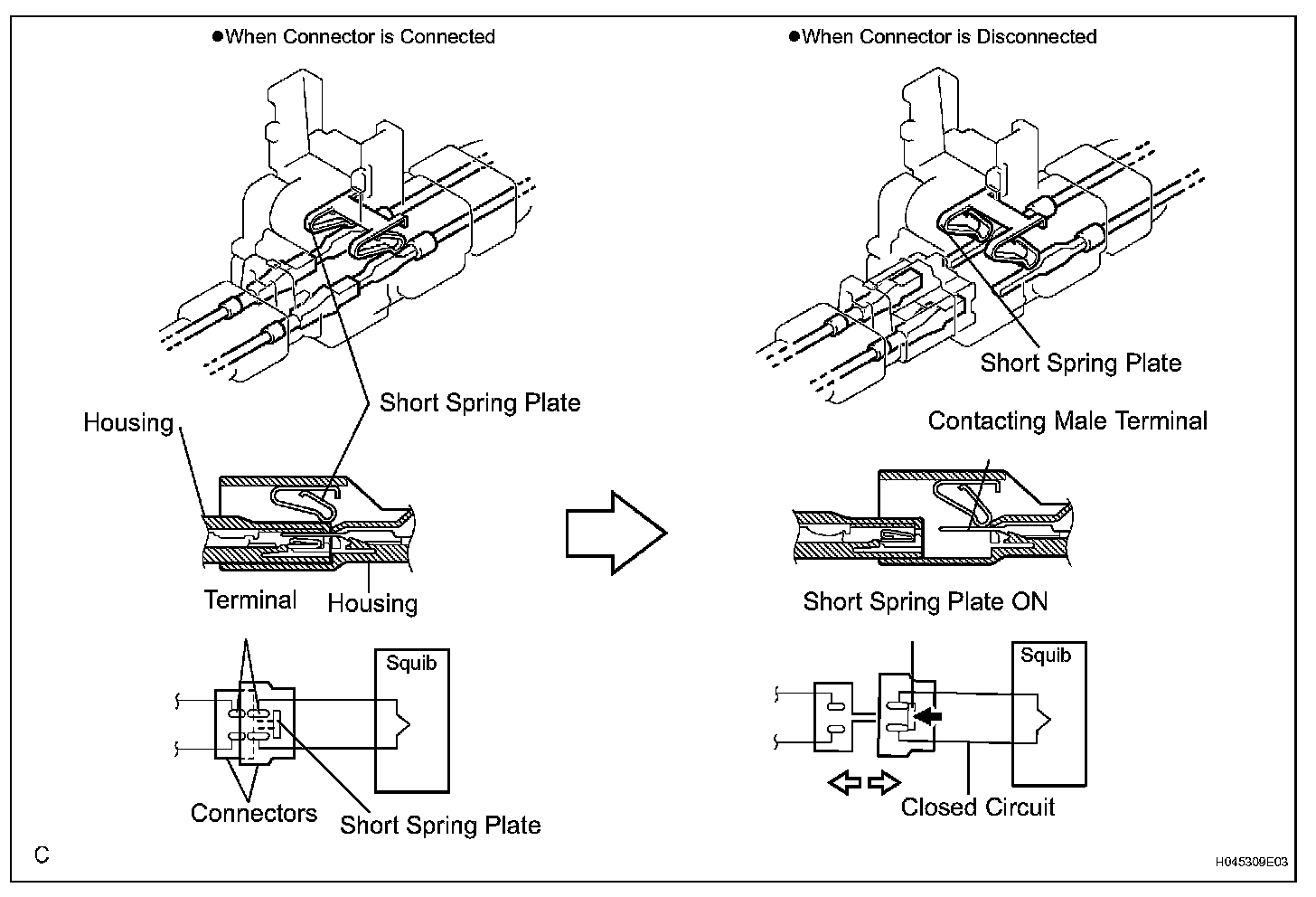 ●When Connector is Connected

Short Spring Plate

Housing

Terminal

Housing

Squib

Connectors

Short Spring Plate

●When Connector is Disconnected

Short Spring Plate

Contacting Male Terminal

Short Spring Plate ON

Squib

Closed Circuit

C

H045309E03