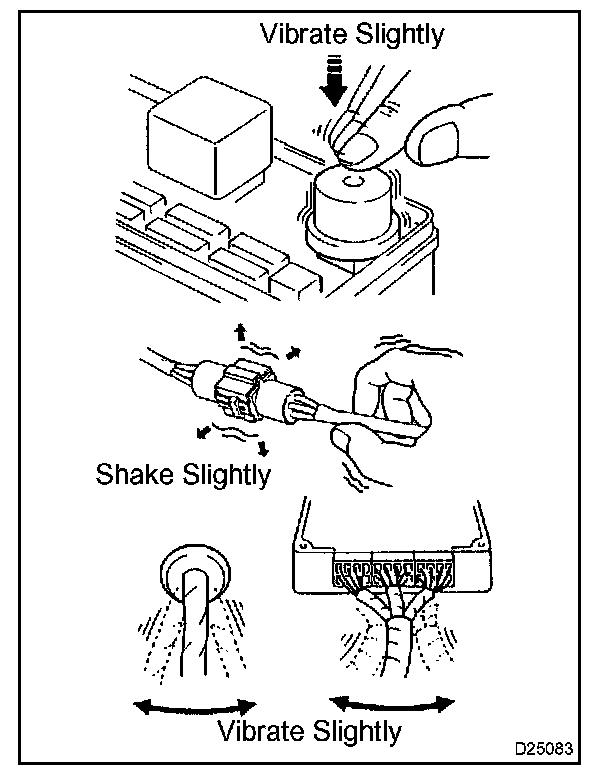 Vibrate Slightly

Shake Slightly

Vibrate Slightly

D25083