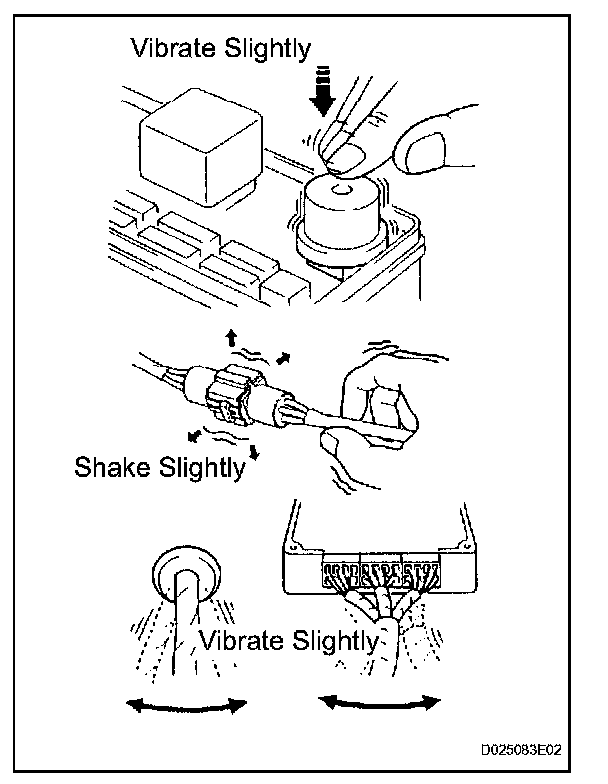 Vibrate Slightly

Shake Slightly

Vibrate Slightly

D025083E02