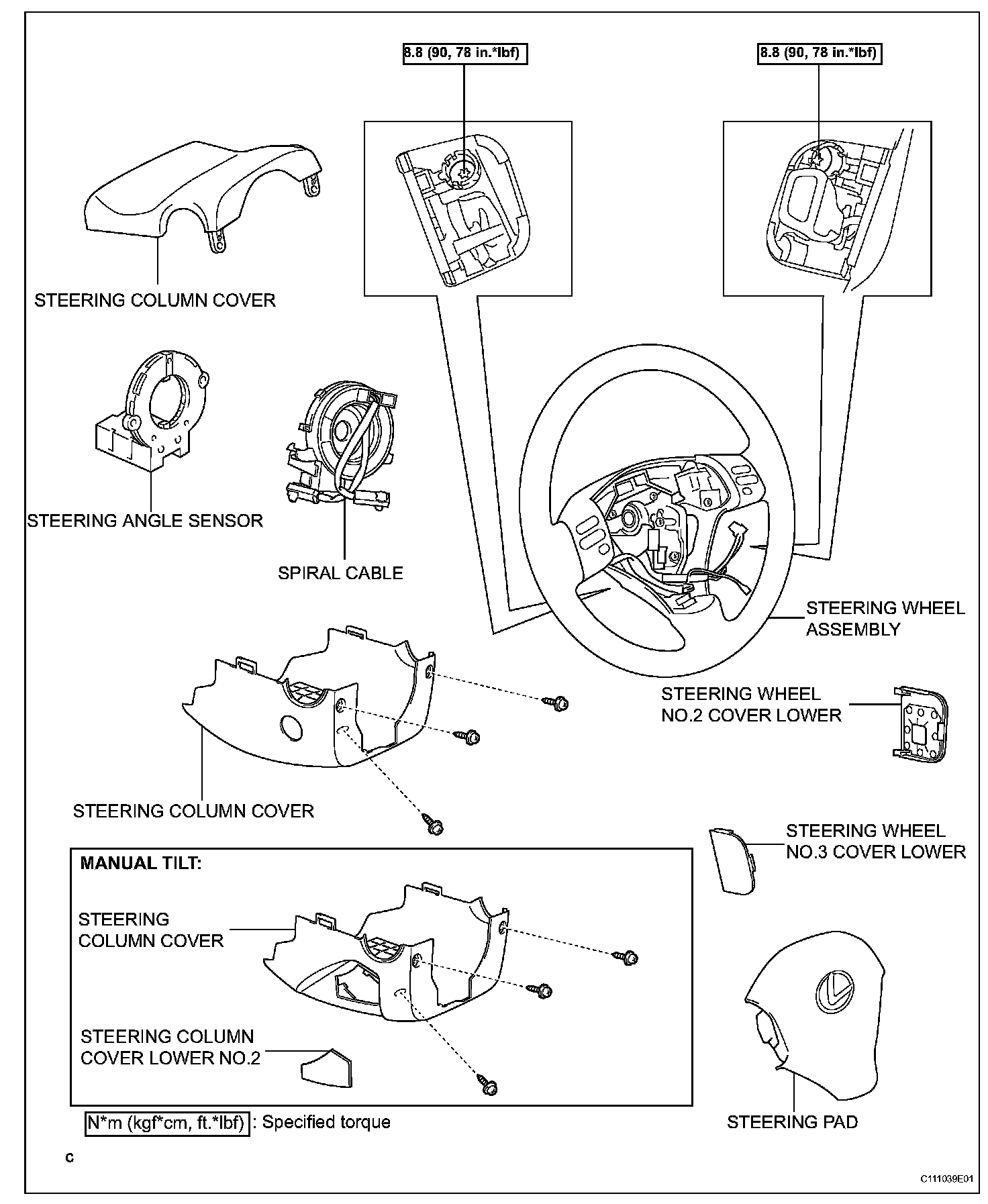 8.8 (90, 78 in.*lbf)

8.8 (90, 78 in.*lbf)

STEERING COLUMN COVER

STEERING ANGLE SENSOR

SPIRAL CABLE

STEERING WHEEL ASSEMBLY

STEERING WHEEL NO.2 COVER LOWER

STEERING COLUMN COVER

STEERING WHEEL NO.3 COVER LOWER

MANUAL TILT:

STEERING COLUMN COVER

STEERING COLUMN COVER LOWER NO.2

STEERING PAD

N*m (kgf*cm, ft.*lbf) : Specified torque

C

C111039E01