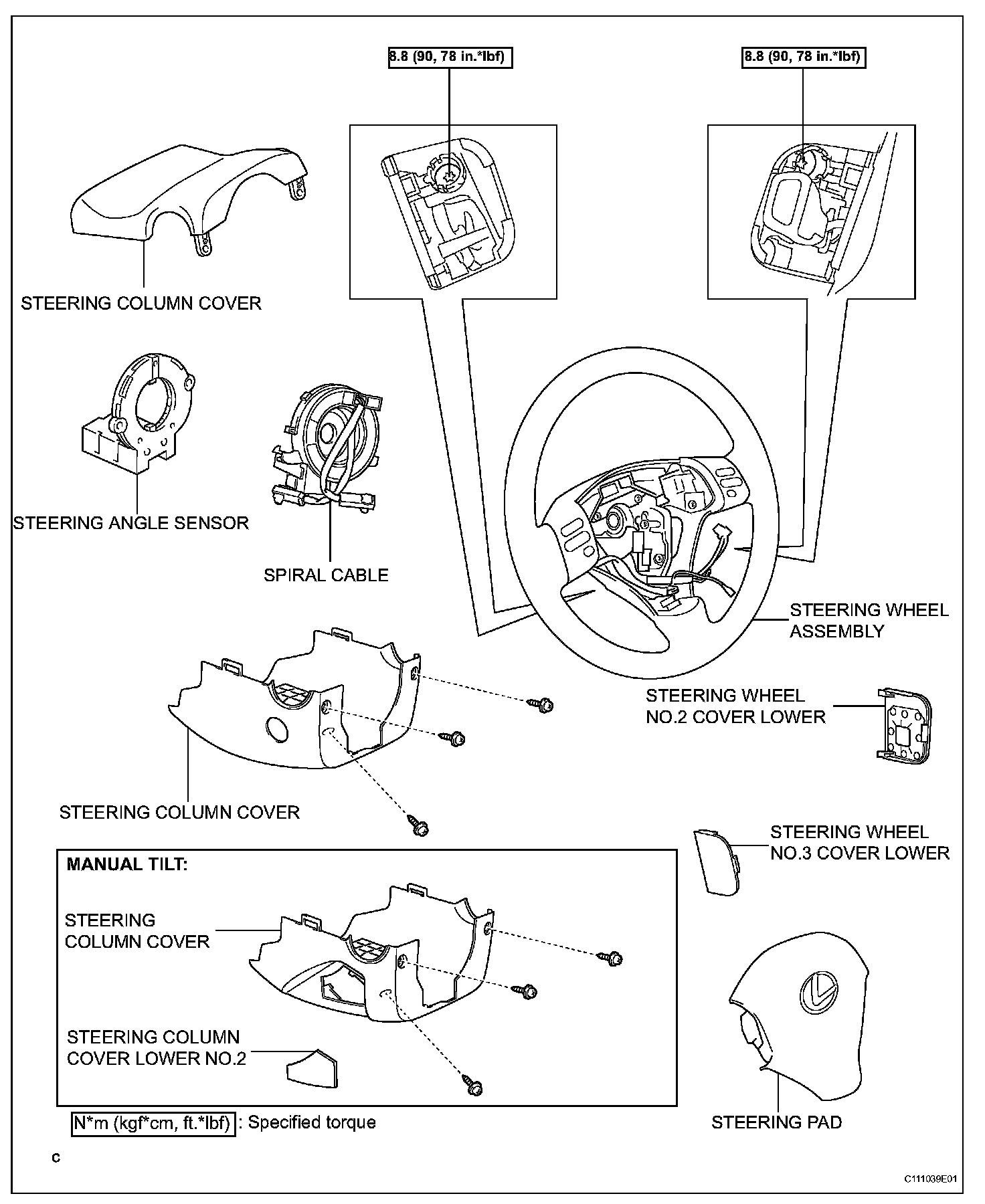 8.8 (90, 78 in.*lbf)

8.8 (90, 78 in.*lbf)

STEERING COLUMN COVER

STEERING ANGLE SENSOR

SPIRAL CABLE

STEERING WHEEL ASSEMBLY

STEERING WHEEL NO.2 COVER LOWER

STEERING COLUMN COVER

STEERING WHEEL NO.3 COVER LOWER

MANUAL TILT:

STEERING COLUMN COVER

STEERING COLUMN COVER LOWER NO.2

STEERING PAD

N*m (kgf*cm, ft.*lbf) : Specified torque

C

C111039E01