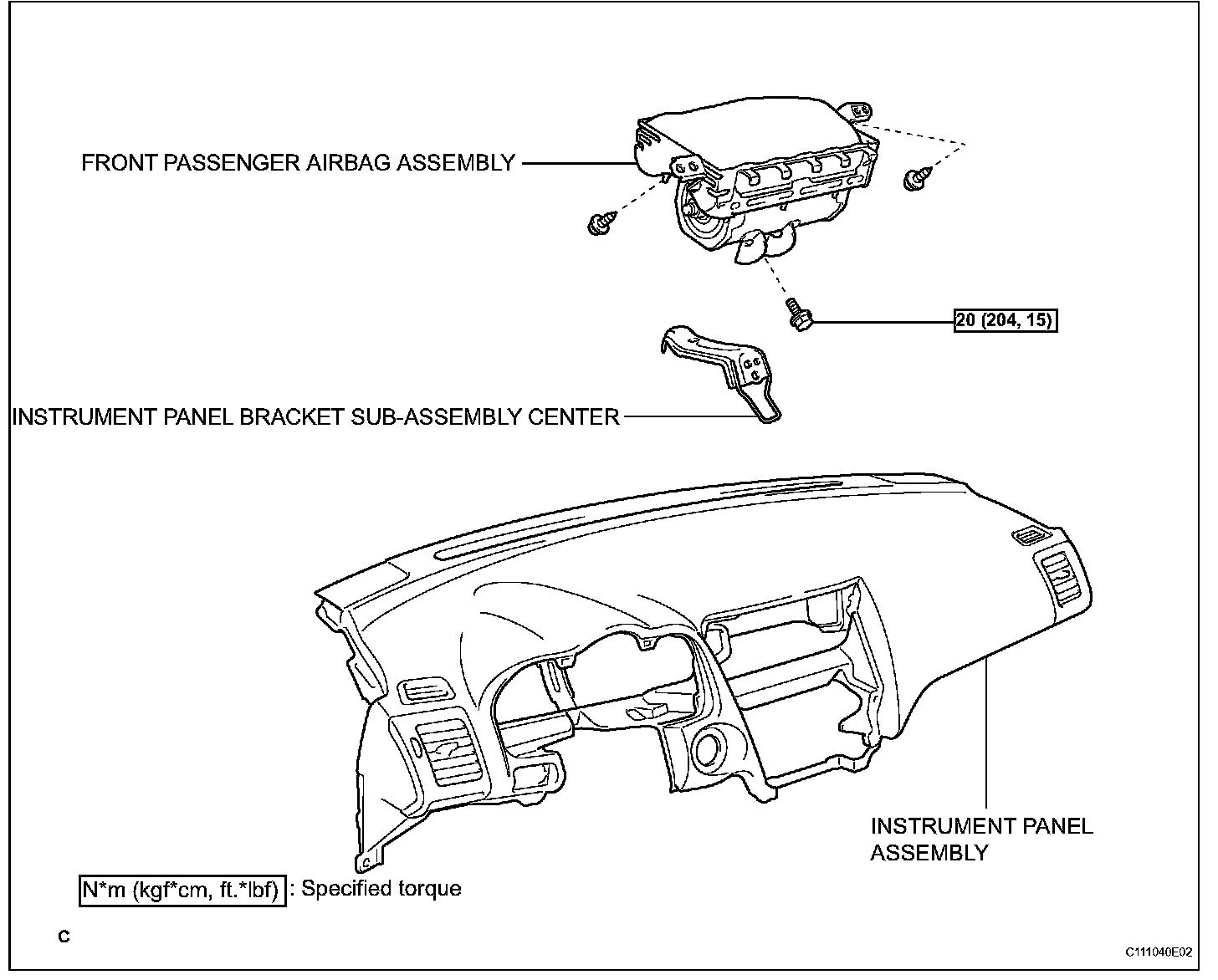 FRONT PASSENGER AIRBAG ASSEMBLY

20 (204, 15)

INSTRUMENT PANEL BRACKET SUB-ASSEMBLY CENTER

INSTRUMENT PANEL ASSEMBLY

N*m (kgf*cm, ft.*lbf) : Specified torque

C

C111040E02