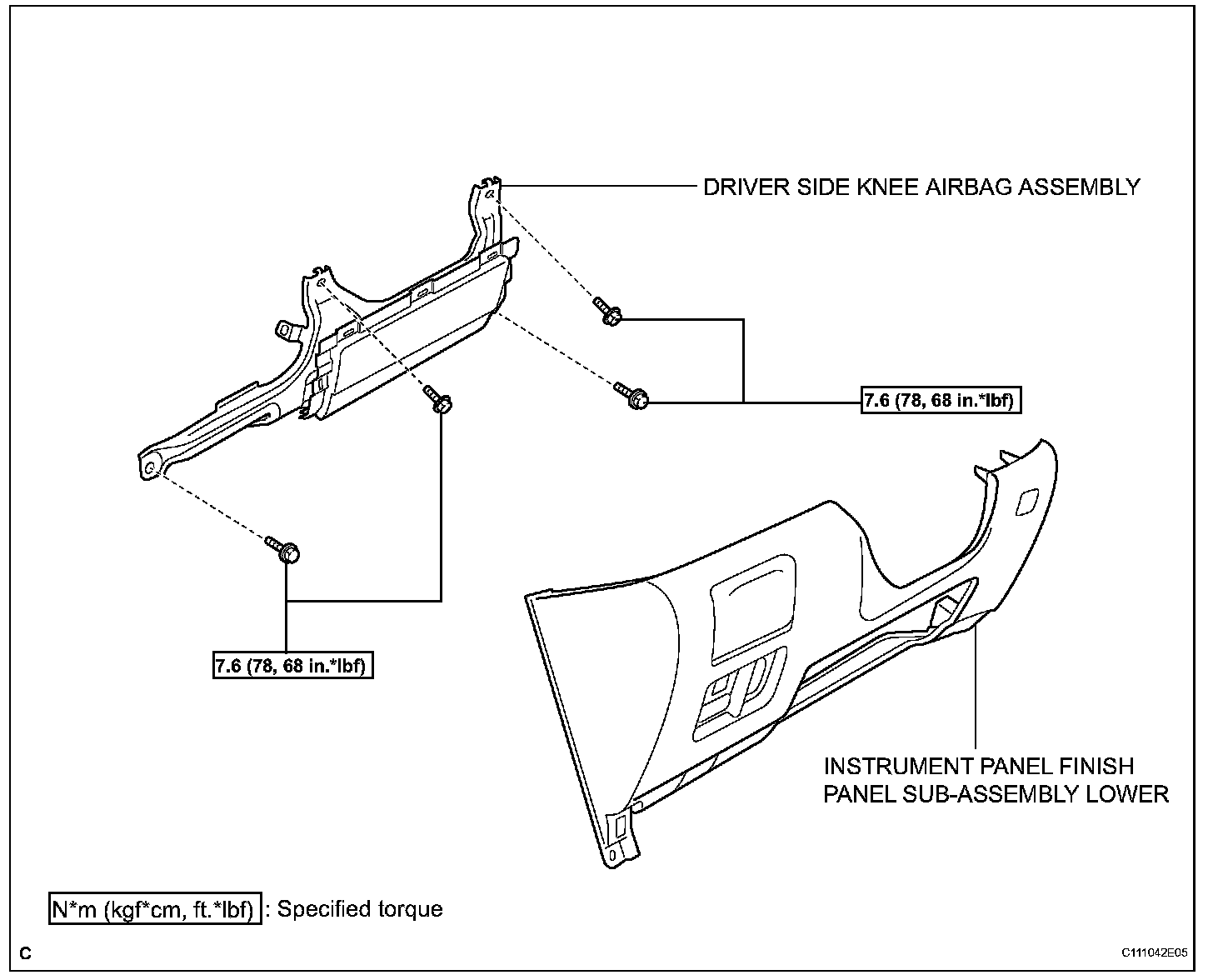 DRIVER SIDE KNEE AIRBAG ASSEMBLY

7.6 (78, 68 in.*lbf)

7.6 (78, 68 in.*lbf)

INSTRUMENT PANEL FINISH PANEL SUB-ASSEMBLY LOWER

N*m (kgf*cm, ft.*lbf) : Specified torque

C

C111042E05