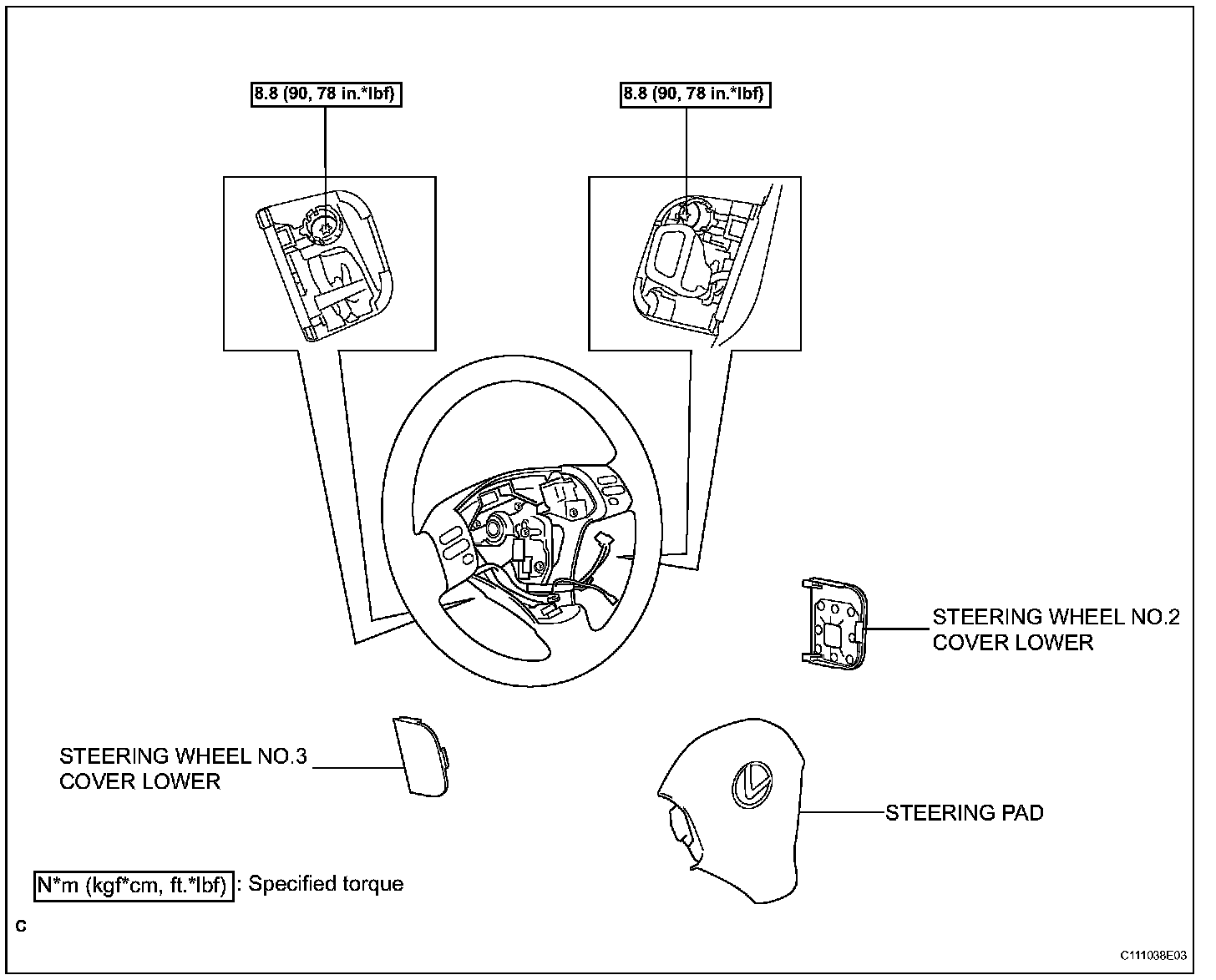 8.8 (90, 78 in.*lbf)

8.8 (90, 78 in.*lbf)

STEERING WHEEL NO.2 COVER LOWER

STEERING WHEEL NO.3 COVER LOWER

STEERING PAD

N*m (kgf*cm, ft.*lbf) : Specified torque

C

C111038E03