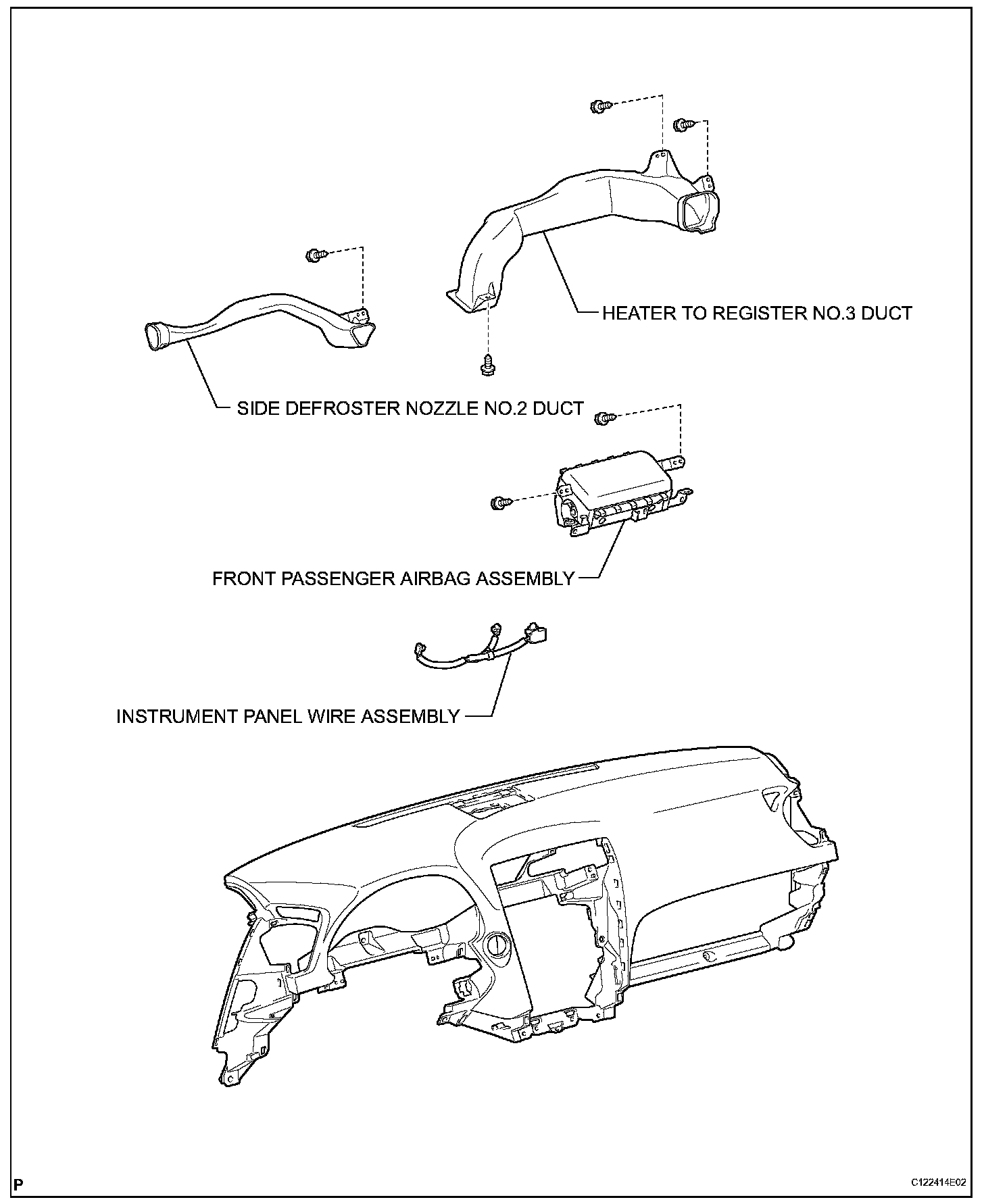 HEATER TO REGISTER NO.3 DUCT

SIDE DEFROSTER NOZZLE NO.2 DUCT

FRONT PASSENGER AIRBAG ASSEMBLY

INSTRUMENT PANEL WIRE ASSEMBLY

P

C122414E02