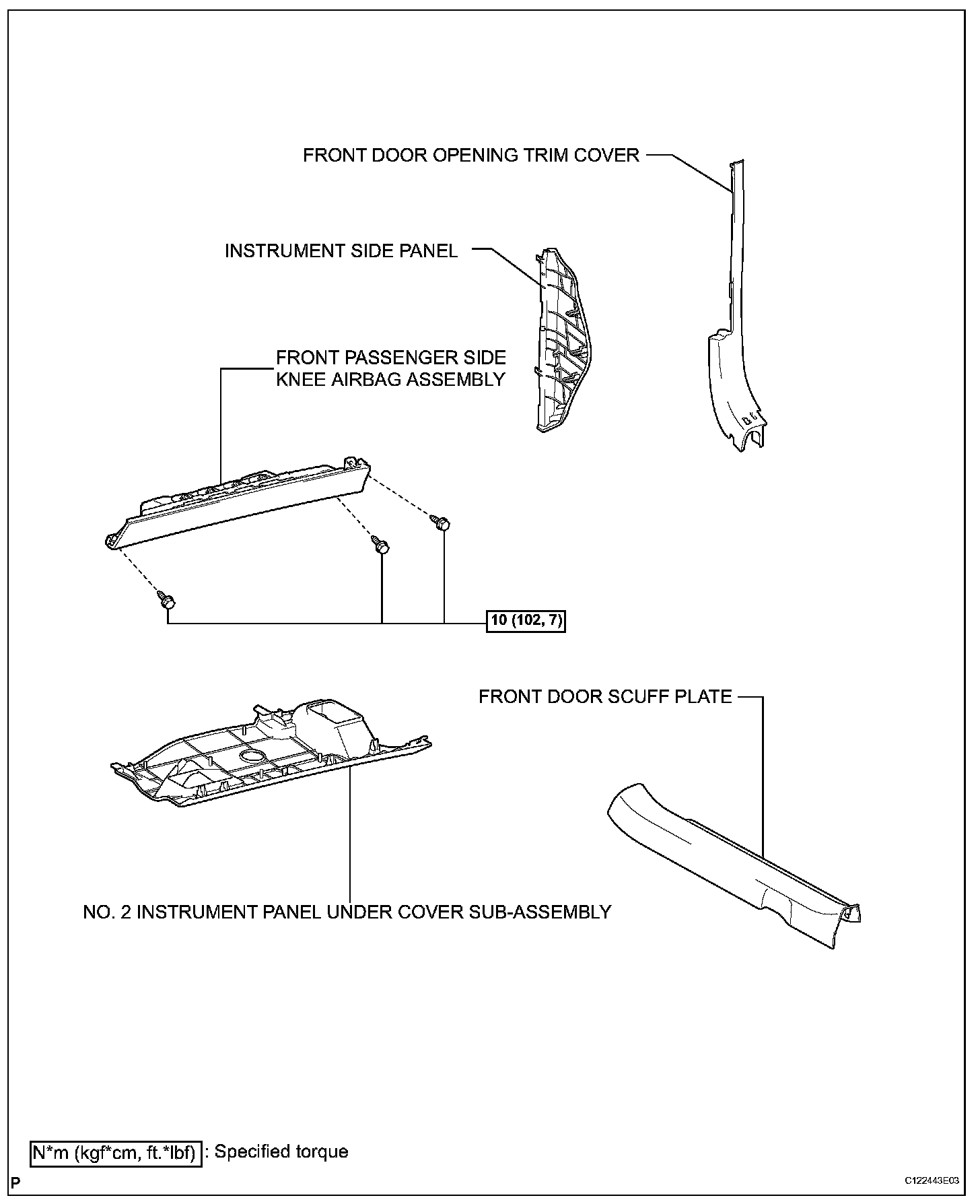 FRONT DOOR OPENING TRIM COVER

INSTRUMENT SIDE PANEL

FRONT PASSENGER SIDE KNEE AIRBAG ASSEMBLY

10 (102, 7)

FRONT DOOR SCUFF PLATE

NO. 2 INSTRUMENT PANEL UNDER COVER SUB-ASSEMBLY

N*m (kgf*cm, ft.*lbf) : Specified torque

P

C122443E03