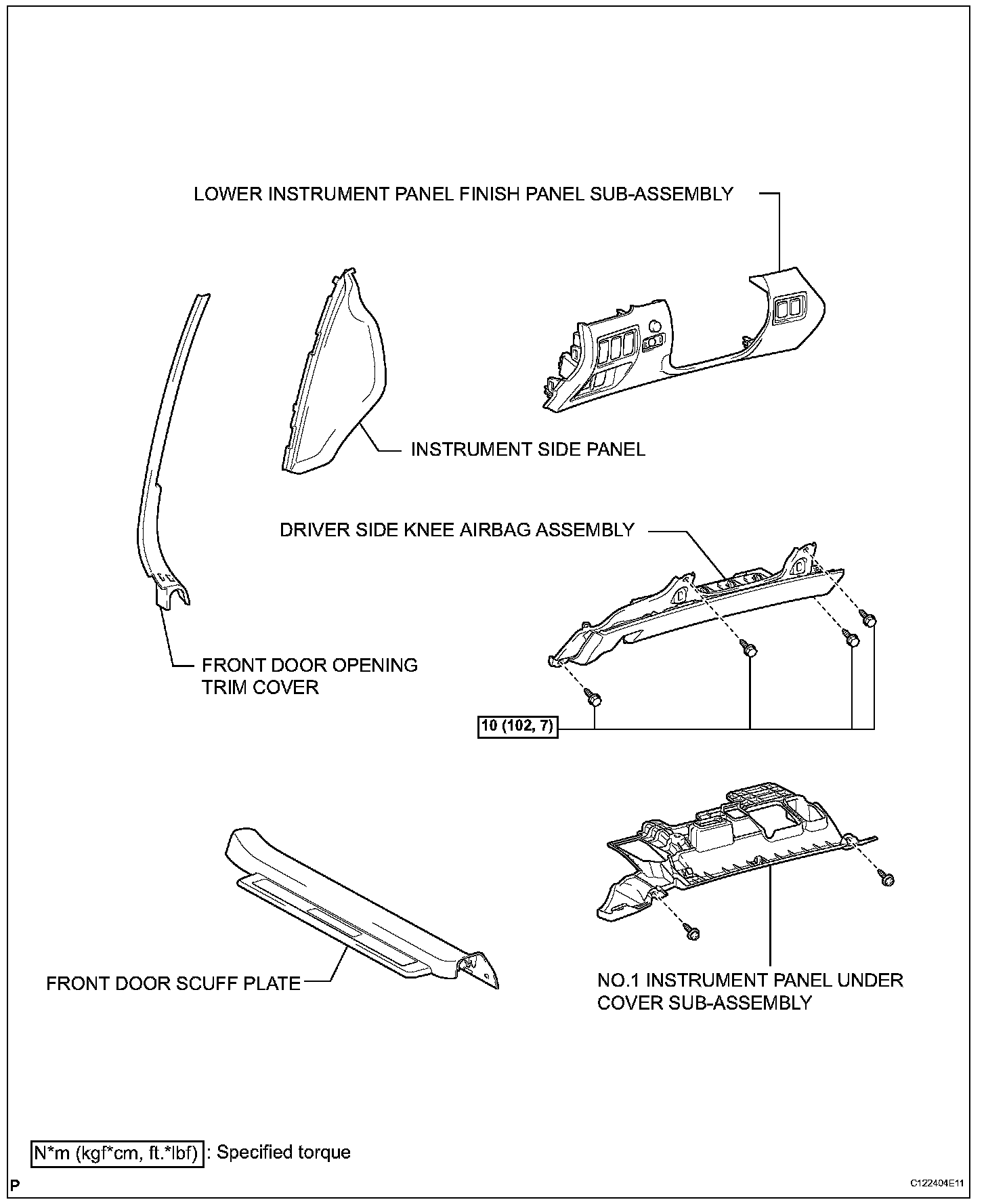 LOWER INSTRUMENT PANEL FINISH PANEL SUB-ASSEMBLY

INSTRUMENT SIDE PANEL

DRIVER SIDE KNEE AIRBAG ASSEMBLY

FRONT DOOR OPENING TRIM COVER

10 (102, 7)

FRONT DOOR SCUFF PLATE

NO.1 INSTRUMENT PANEL UNDER COVER SUB-ASSEMBLY

N*m (kgf*cm, ft.*lbf) : Specified torque

P

C122404E11