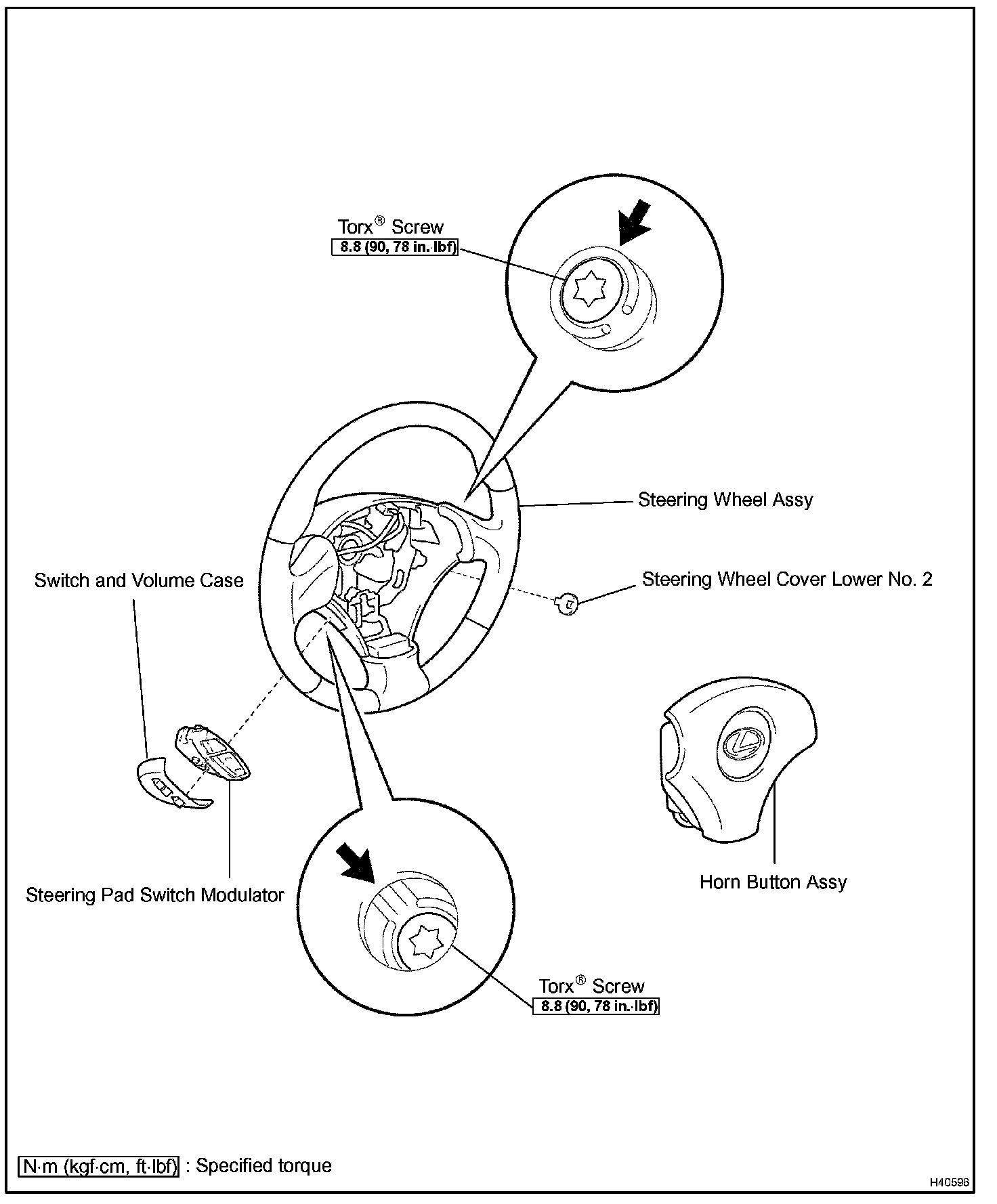 Torx® Screw
8.8 (90, 78 in.·lbf)

Steering Wheel Assy

Switch and Volume Case

Steering Wheel Cover Lower No. 2

Steering Pad Switch Modulator

Horn Button Assy

Torx® Screw
8.8 (90, 78 in.·lbf)

N·m (kgf·cm, ft·lbf) : Specified torque

H40596