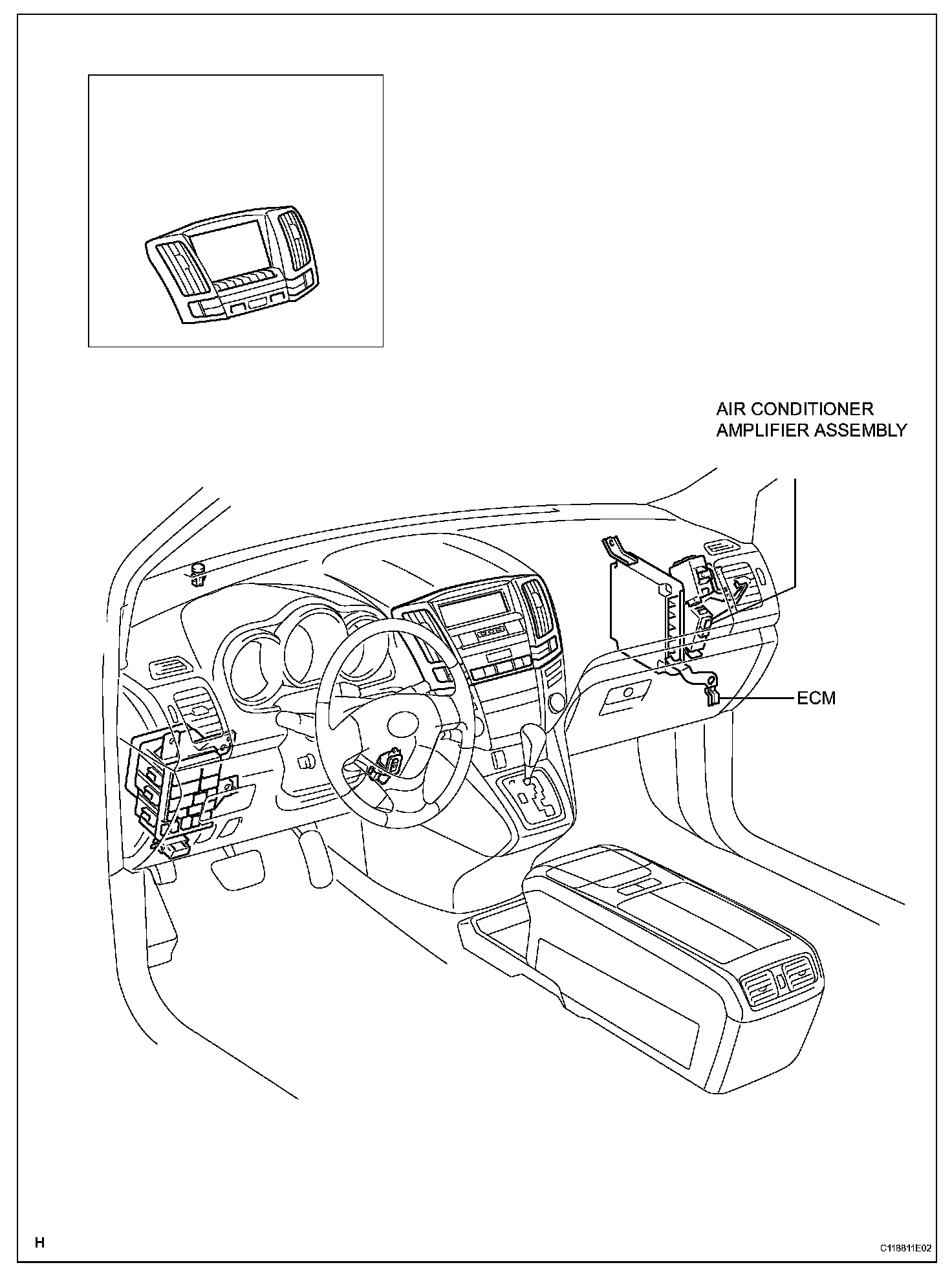 AIR CONDITIONER AMPLIFIER ASSEMBLY

ECM

H

C118811E02