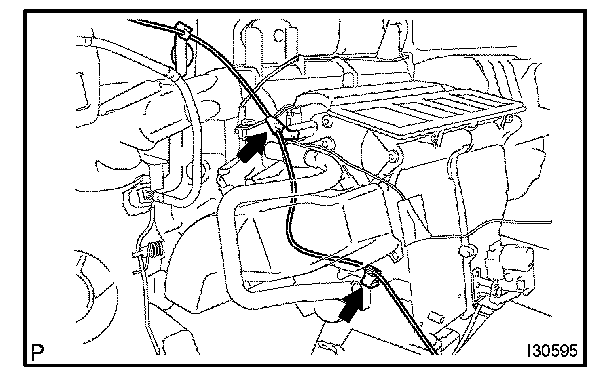 P

I30595