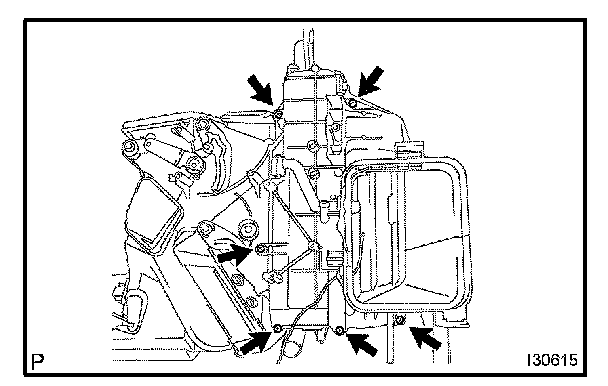 P

I30615