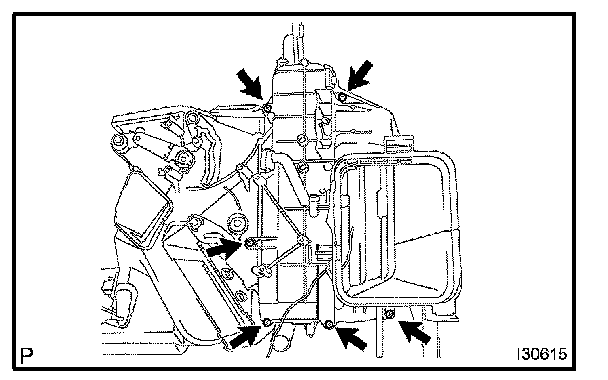 P

I30615