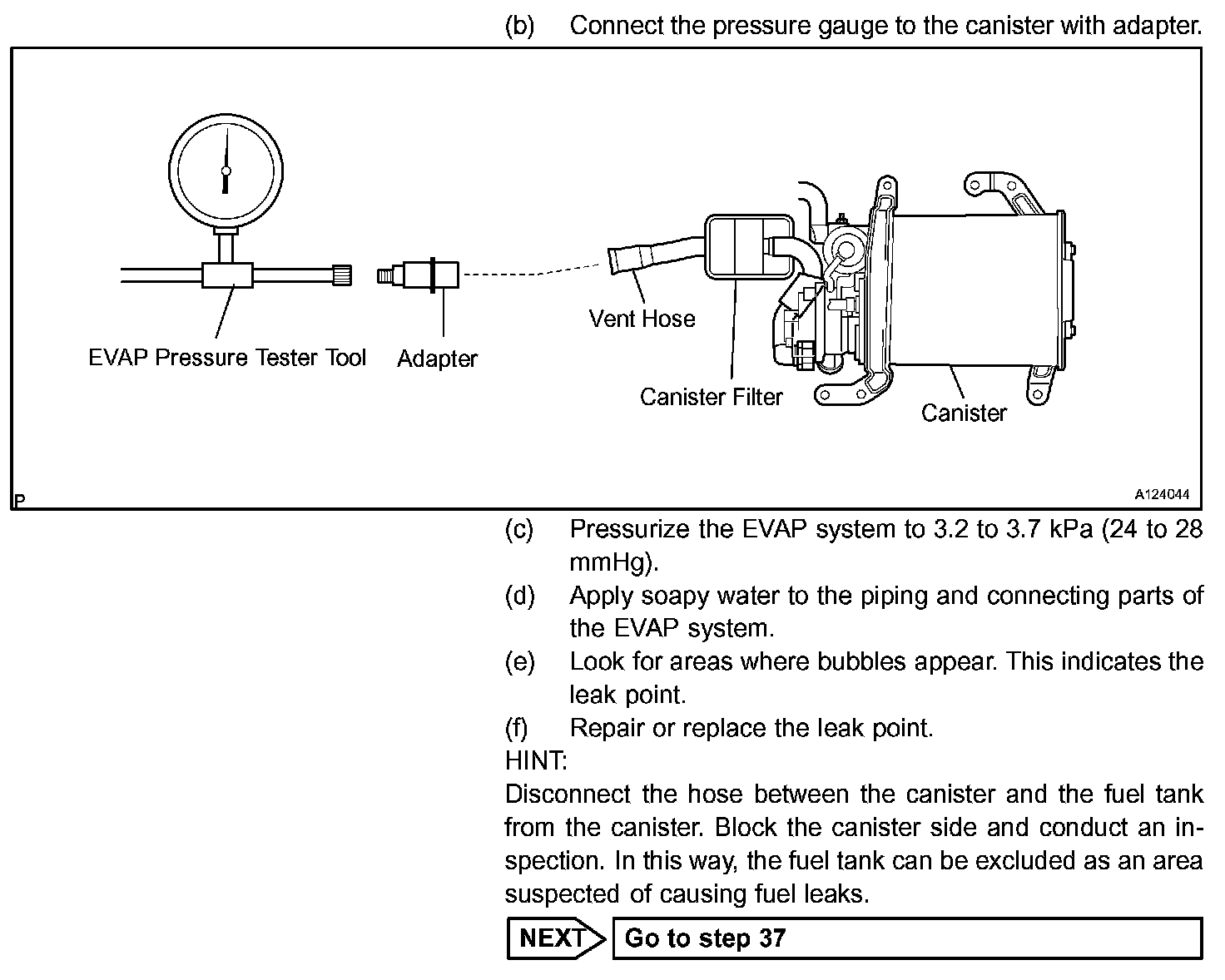 (b) Connect the pressure gauge to the canister with adapter.

EVAP Pressure Tester Tool
Adapter
Vent Hose
Canister Filter
Canister
P
A124044

(c) Pressurize the EVAP system to 3.2 to 3.7 kPa (24 to 28 mmHg).

(d) Apply soapy water to the piping and connecting parts of the EVAP system.

(e) Look for areas where bubbles appear. This indicates the leak point.

(f) Repair or replace the leak point.

HINT:

Disconnect the hose between the canister and the fuel tank from the canister. Block the canister side and conduct an inspection. In this way, the fuel tank can be excluded as an area suspected of causing fuel leaks.

NEXT
Go to step 37