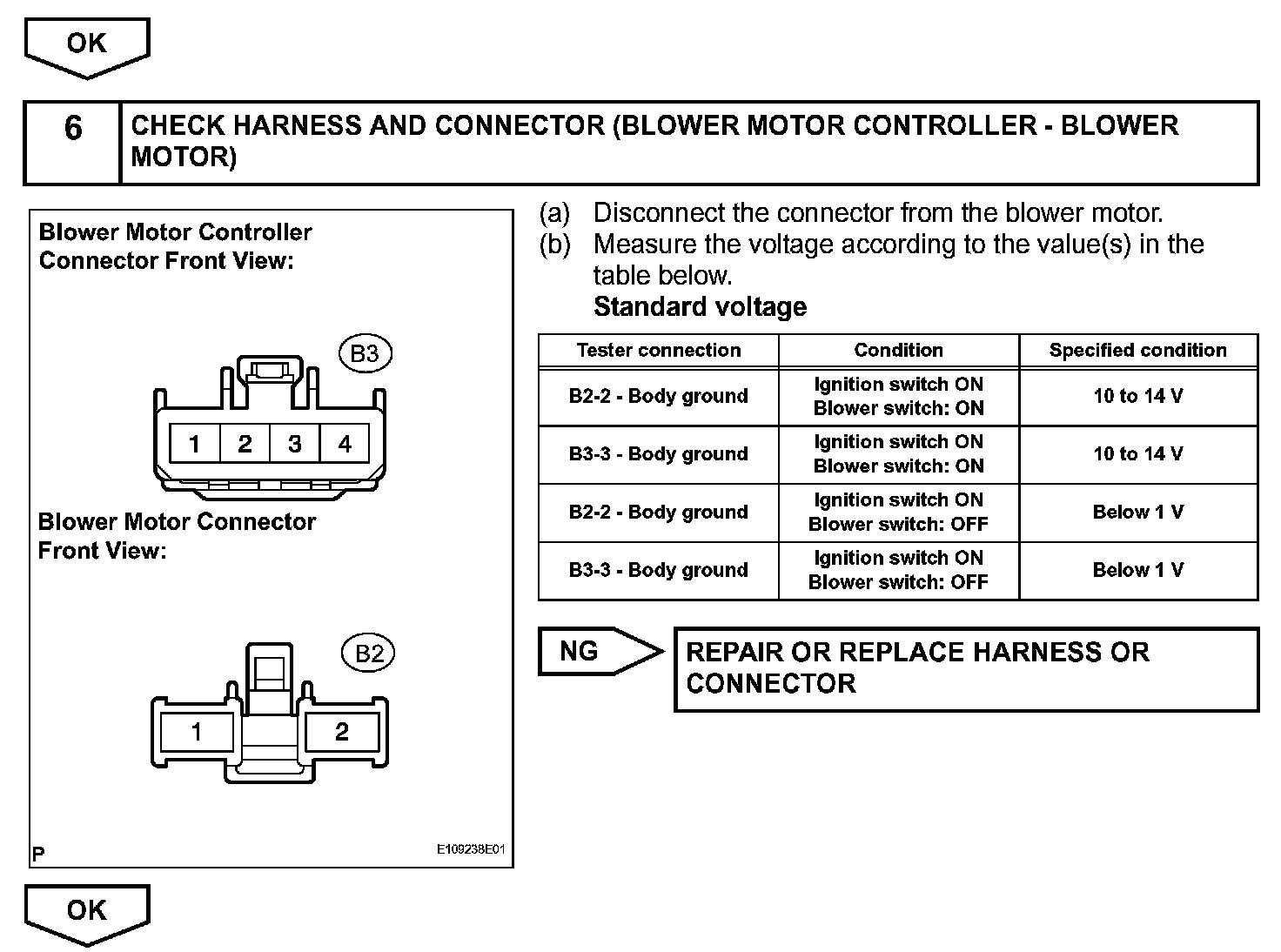 OK

6 CHECK HARNESS AND CONNECTOR (BLOWER MOTOR CONTROLLER - BLOWER MOTOR)

Blower Motor Controller Connector Front View:

B3

1 2 3 4

Blower Motor Connector Front View:

B2

1 2

P

E109238E01

(a) Disconnect the connector from the blower motor.
(b) Measure the voltage according to the value(s) in the table below.
Standard voltage

| Tester connection | Condition | Specified condition |
|---|---|---|
| B2-2 - Body ground | Ignition switch ON Blower switch: ON | 10 to 14 V |
| B3-3 - Body ground | Ignition switch ON Blower switch: ON | 10 to 14 V |
| B2-2 - Body ground | Ignition switch ON Blower switch: OFF | Below 1 V |
| B3-3 - Body ground | Ignition switch ON Blower switch: OFF | Below 1 V |

NG

REPAIR OR REPLACE HARNESS OR CONNECTOR

OK