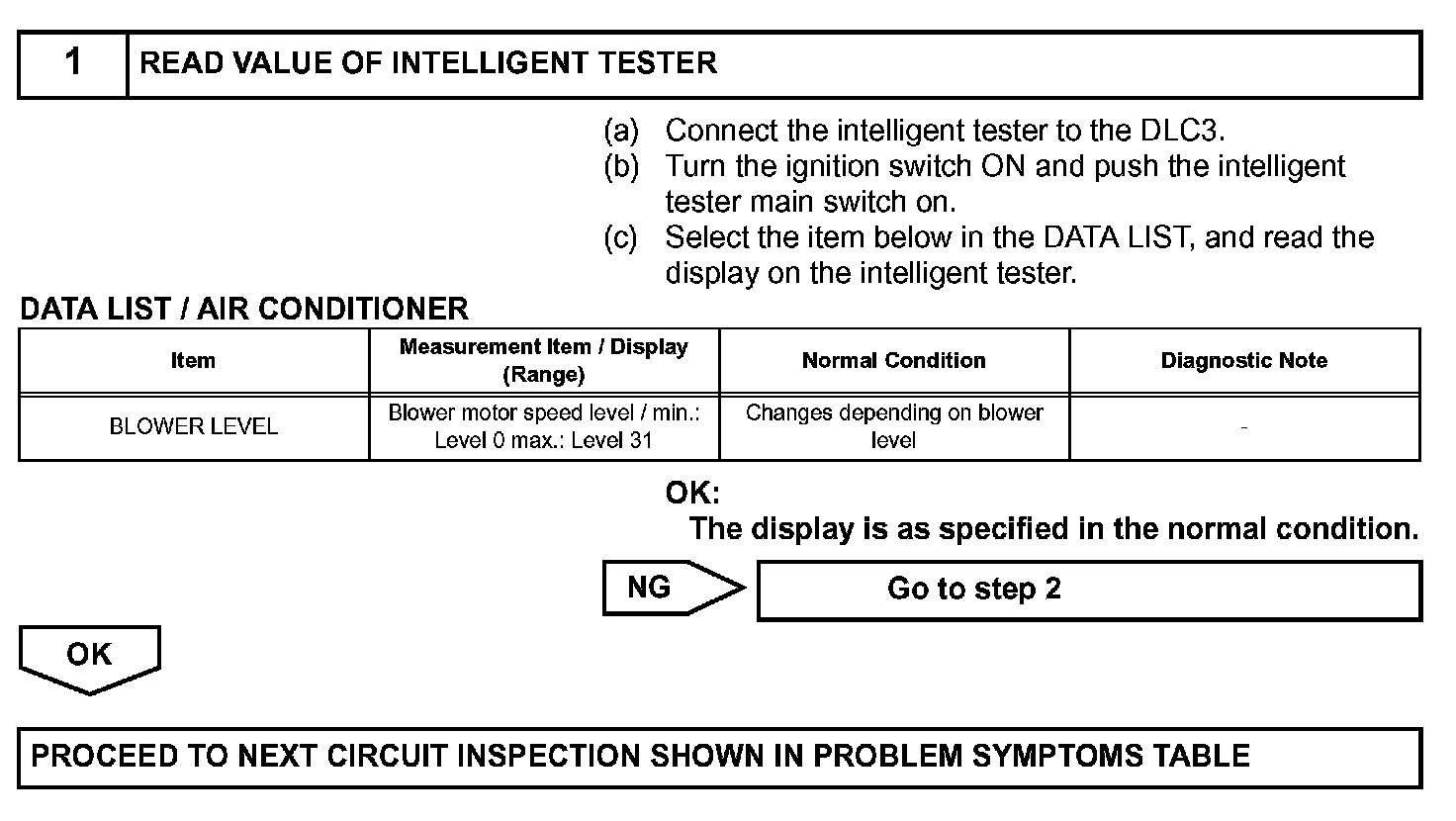 1 READ VALUE OF INTELLIGENT TESTER

(a) Connect the intelligent tester to the DLC3.
(b) Turn the ignition switch ON and push the intelligent tester main switch on.
(c) Select the item below in the DATA LIST, and read the display on the intelligent tester.

DATA LIST / AIR CONDITIONER

| Item | Measurement Item / Display (Range) | Normal Condition | Diagnostic Note |
|---|---|---|---|
| BLOWER LEVEL | Blower motor speed level / min.: Level 0 max.: Level 31 | Changes depending on blower level | - |

OK:
The display is as specified in the normal condition.

NG

Go to step 2

OK

PROCEED TO NEXT CIRCUIT INSPECTION SHOWN IN PROBLEM SYMPTOMS TABLE