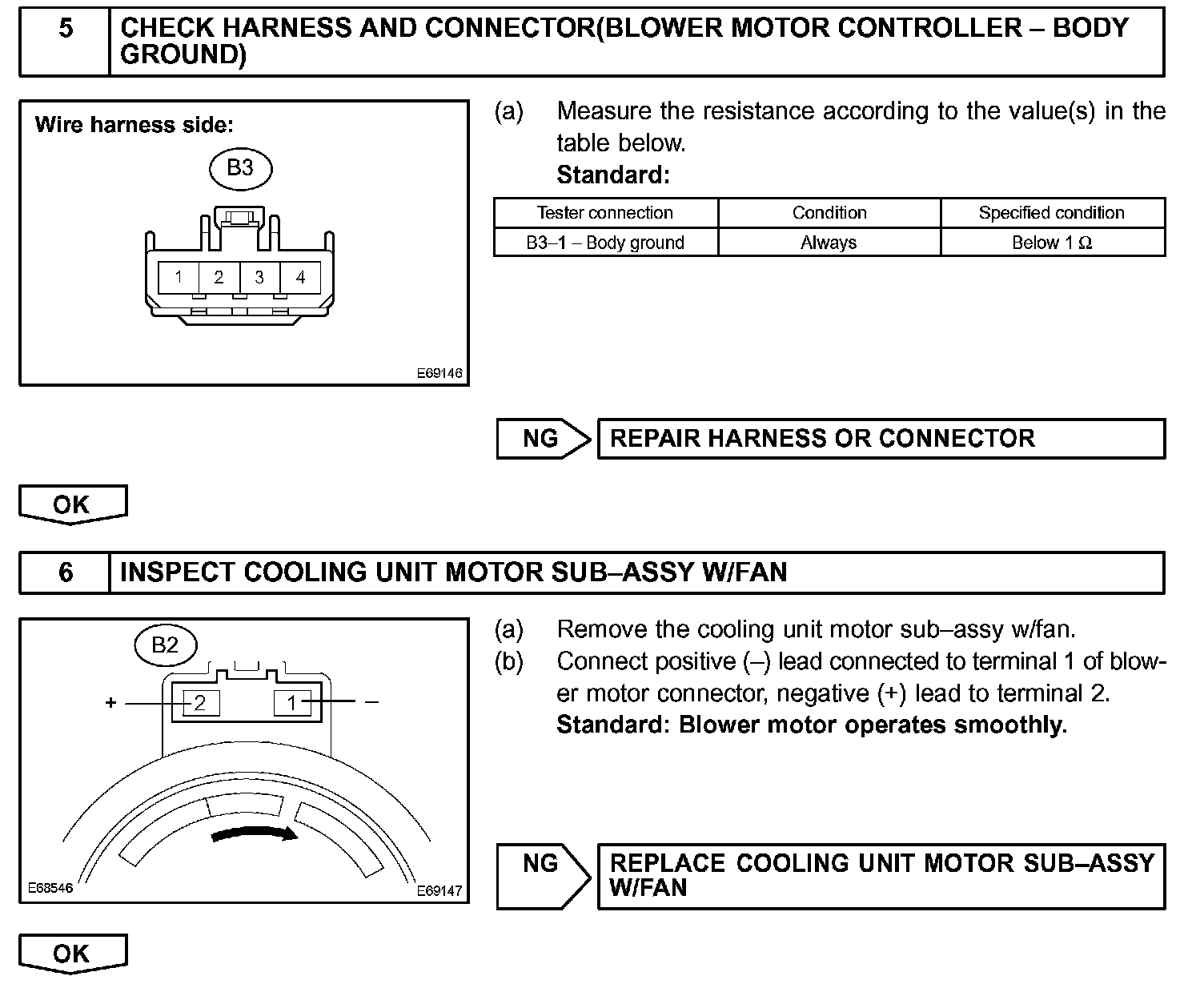 5 CHECK HARNESS AND CONNECTOR(BLOWER MOTOR CONTROLLER – BODY GROUND)

Wire harness side:

B3

1 2 3 4

E69146

(a) Measure the resistance according to the value(s) in the table below.
Standard:

| Tester connection | Condition | Specified condition |
|---|---|---|
| B3–1 – Body ground | Always | Below 1 Ω |

NG REPAIR HARNESS OR CONNECTOR

OK

6 INSPECT COOLING UNIT MOTOR SUB–ASSY W/FAN

B2

+ 2 1 –

E68546 E69147

(a) Remove the cooling unit motor sub–assy w/fan.
(b) Connect positive (–) lead connected to terminal 1 of blower motor connector, negative (+) lead to terminal 2.
Standard: Blower motor operates smoothly.

NG REPLACE COOLING UNIT MOTOR SUB–ASSY W/FAN

OK