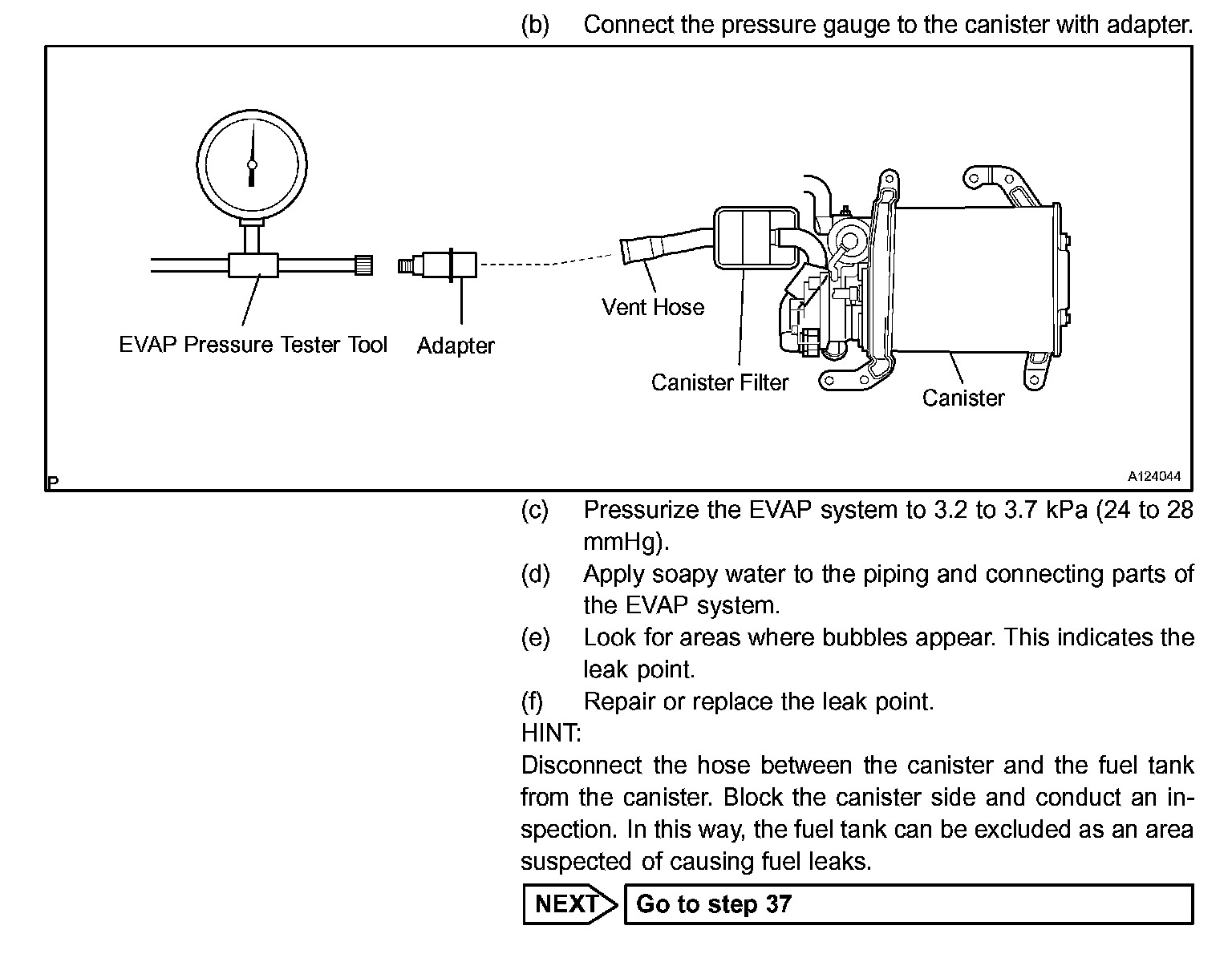 (b) Connect the pressure gauge to the canister with adapter.

EVAP Pressure Tester Tool
Adapter
Vent Hose
Canister Filter
Canister
P
A124044

(c) Pressurize the EVAP system to 3.2 to 3.7 kPa (24 to 28 mmHg).
(d) Apply soapy water to the piping and connecting parts of the EVAP system.
(e) Look for areas where bubbles appear. This indicates the leak point.
(f) Repair or replace the leak point.
HINT:
Disconnect the hose between the canister and the fuel tank from the canister. Block the canister side and conduct an inspection. In this way, the fuel tank can be excluded as an area suspected of causing fuel leaks.

NEXT
Go to step 37