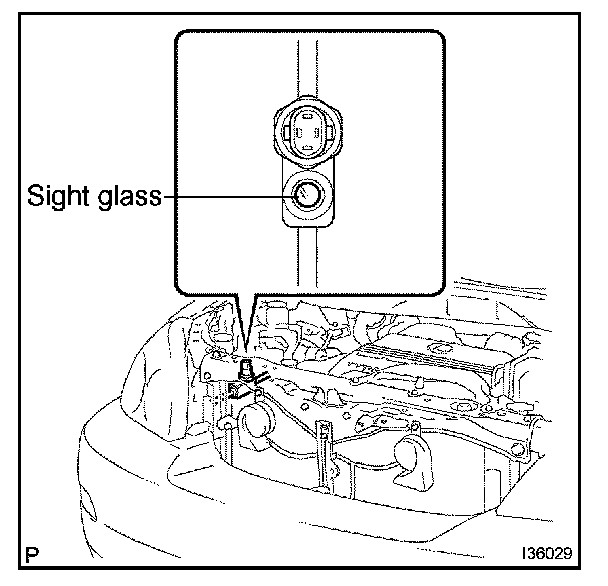 Sight glass

P

I36029