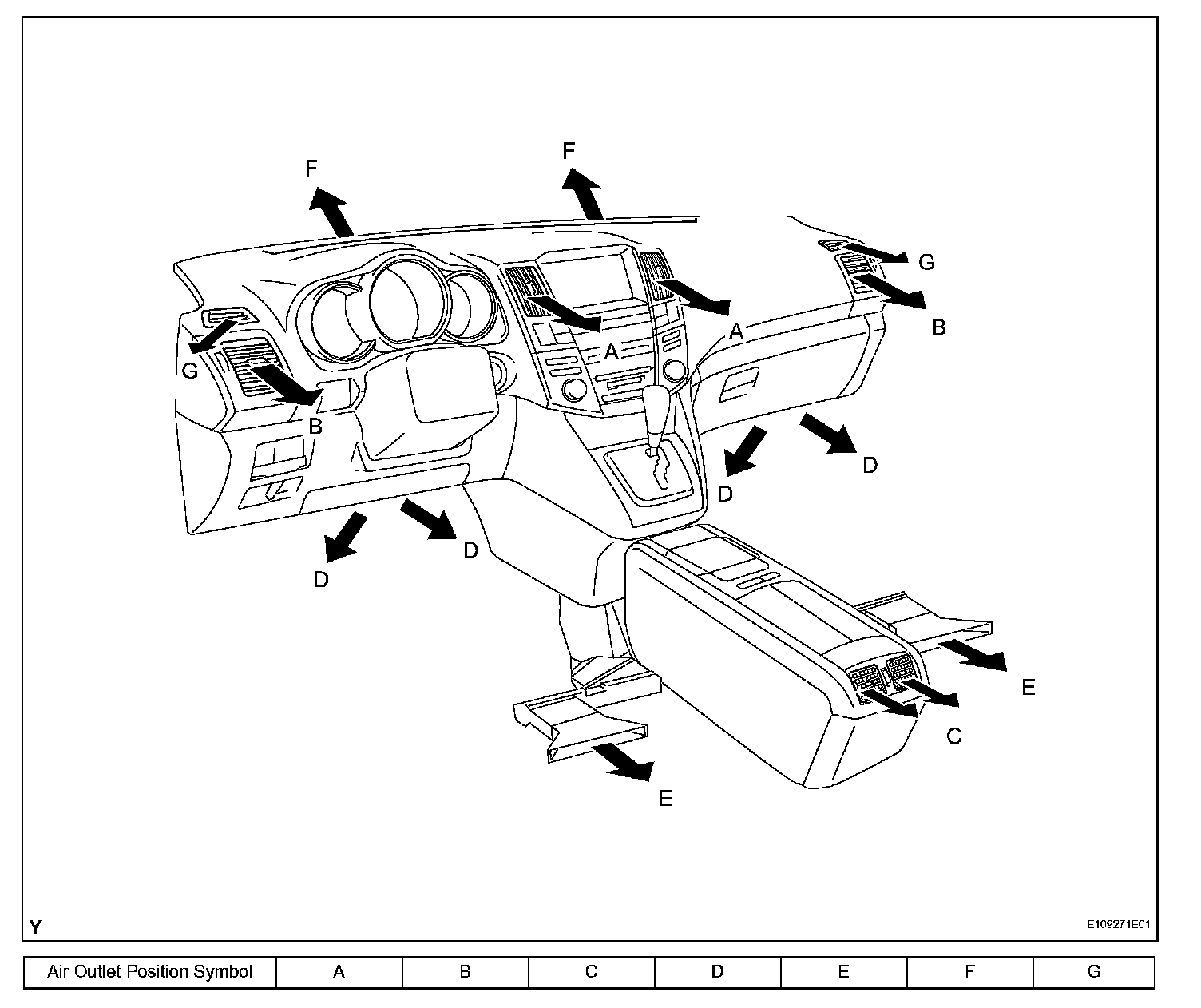 F
F
G
B
A
A
G
B
D
D
D
D
E
C
E

Y
E109271E01

| Air Outlet Position Symbol | A | B | C | D | E | F | G |
|---|---|---|---|---|---|---|---|