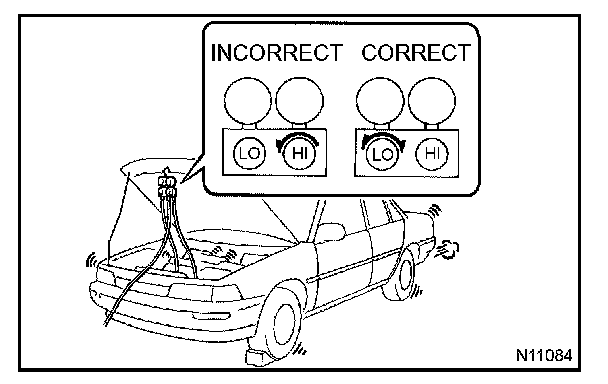 INCORRECT CORRECT

LO HI LO HI

N11084