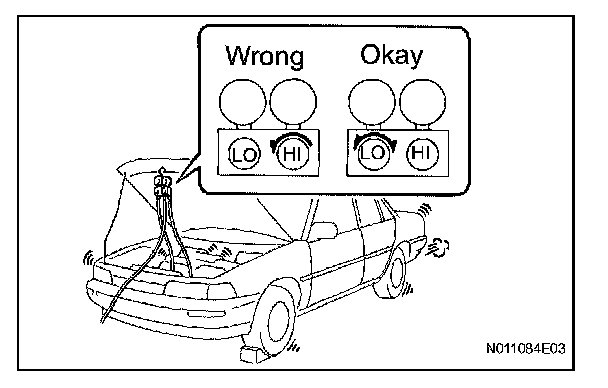 Wrong
Okay
LO
HI
LO
HI
N011084E03