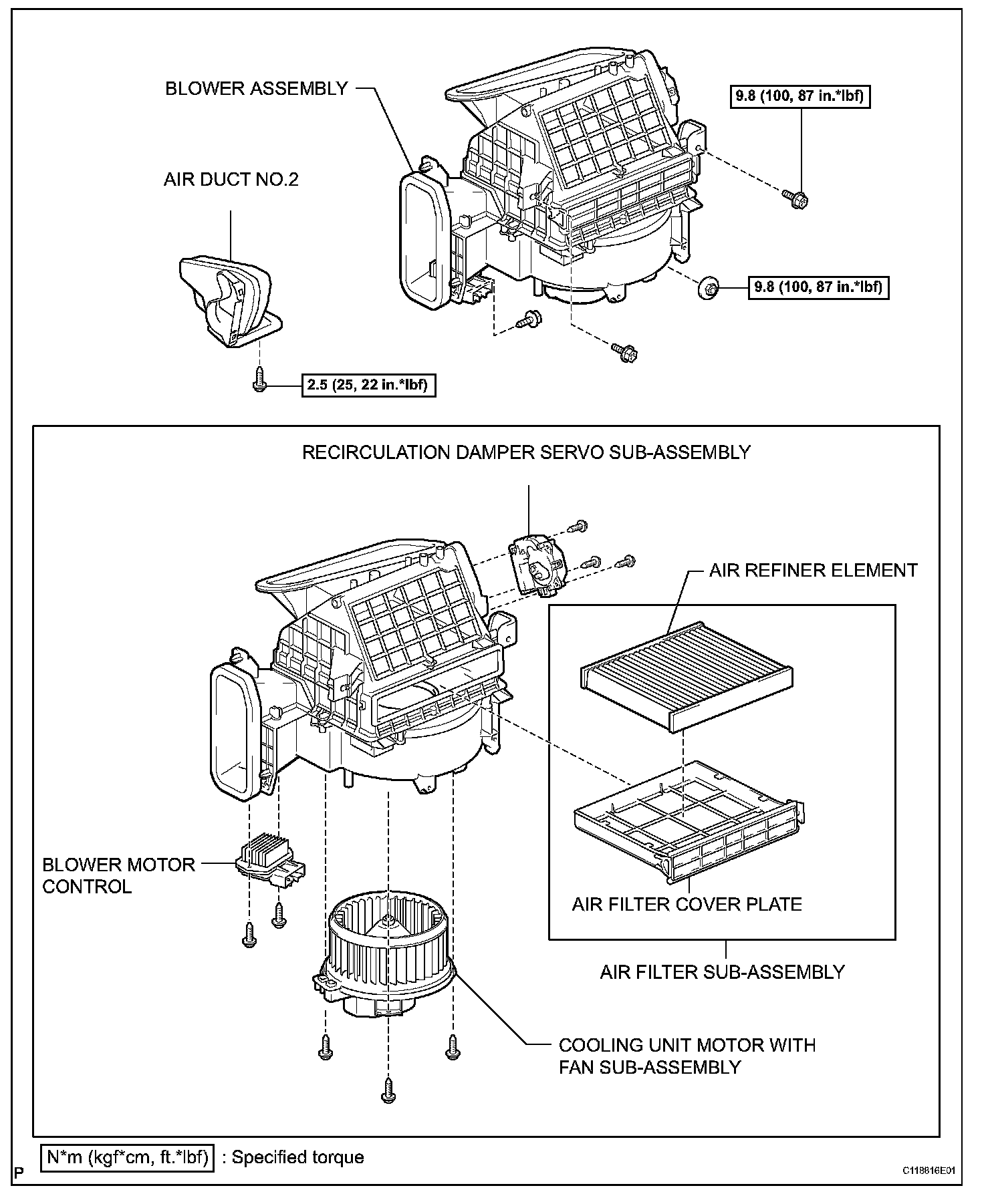 BLOWER ASSEMBLY

9.8 (100, 87 in.*lbf)

AIR DUCT NO.2

9.8 (100, 87 in.*lbf)

2.5 (25, 22 in.*lbf)

RECIRCULATION DAMPER SERVO SUB-ASSEMBLY

AIR REFINER ELEMENT

BLOWER MOTOR CONTROL

AIR FILTER COVER PLATE

AIR FILTER SUB-ASSEMBLY

COOLING UNIT MOTOR WITH FAN SUB-ASSEMBLY

N*m (kgf*cm, ft.*lbf) : Specified torque

P

C118816E01