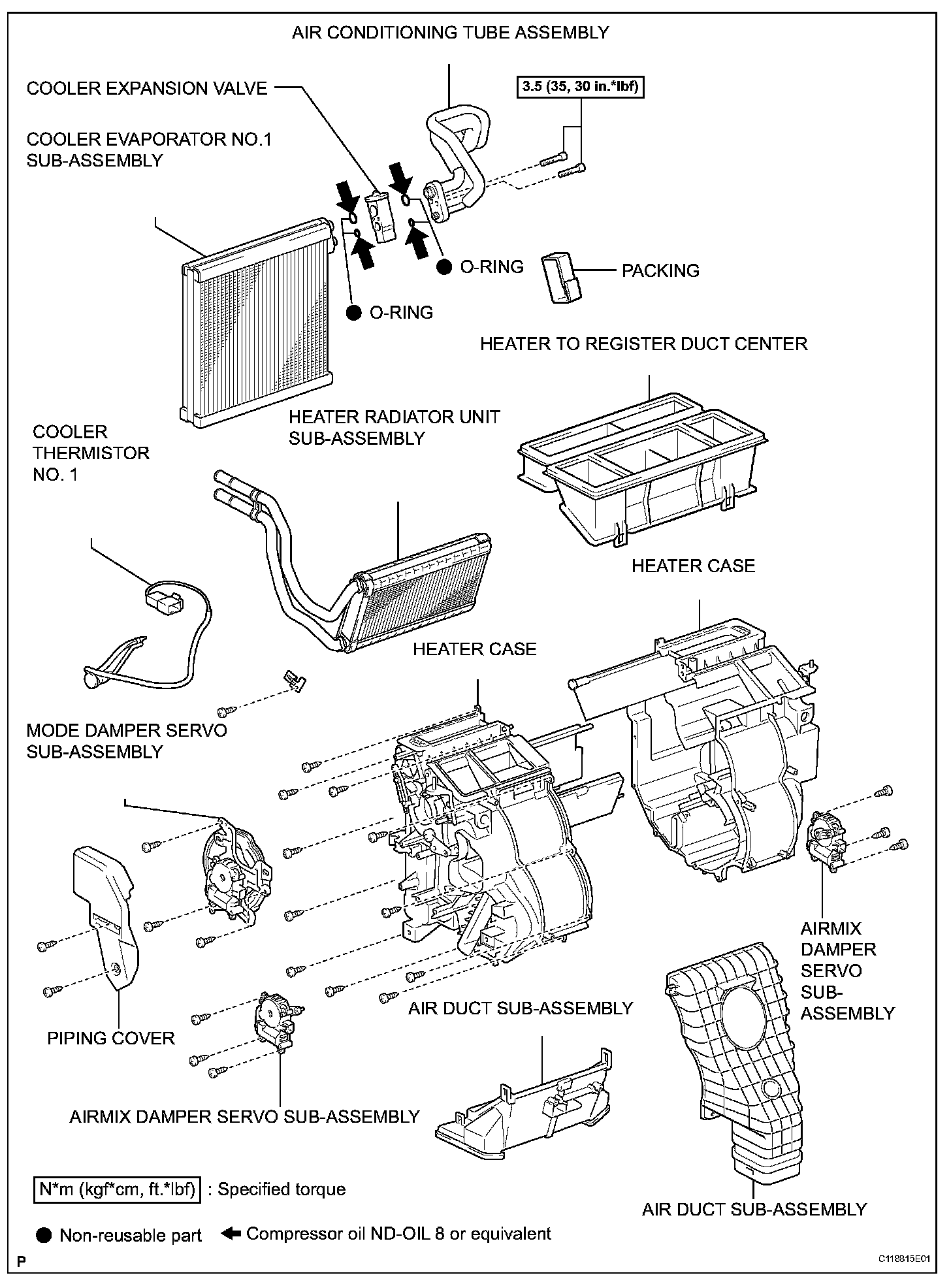 AIR CONDITIONING TUBE ASSEMBLY

COOLER EXPANSION VALVE

3.5 (35, 30 in.*lbf)

COOLER EVAPORATOR NO.1 SUB-ASSEMBLY

O-RING

PACKING

O-RING

HEATER TO REGISTER DUCT CENTER

HEATER RADIATOR UNIT SUB-ASSEMBLY

COOLER THERMISTOR NO. 1

HEATER CASE

HEATER CASE

MODE DAMPER SERVO SUB-ASSEMBLY

AIRMIX DAMPER SERVO SUB-ASSEMBLY

AIR DUCT SUB-ASSEMBLY

PIPING COVER

AIRMIX DAMPER SERVO SUB-ASSEMBLY

N*m (kgf*cm, ft.*lbf) : Specified torque

AIR DUCT SUB-ASSEMBLY

Non-reusable part   Compressor oil ND-OIL 8 or equivalent

P

C118815E01