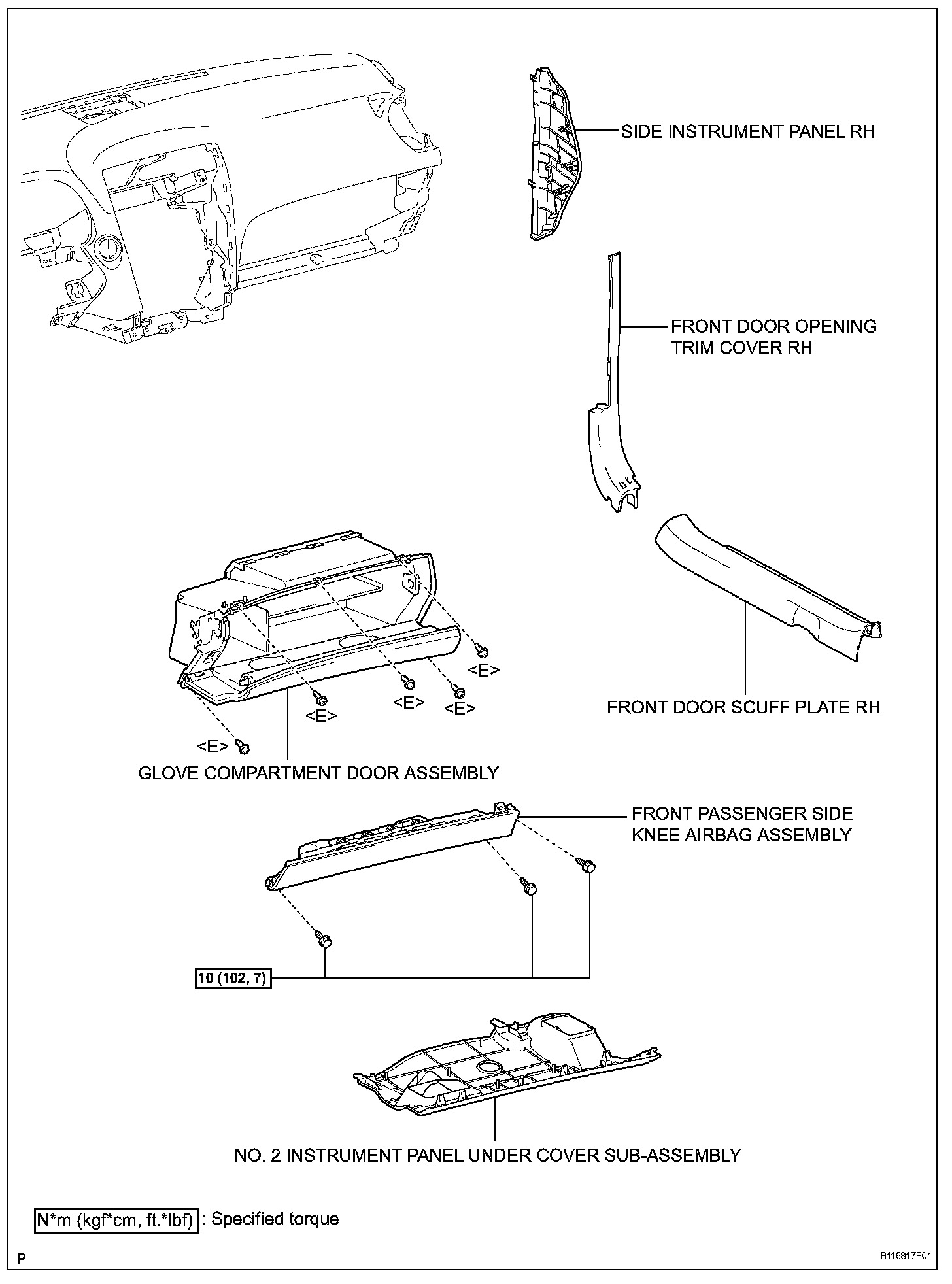 SIDE INSTRUMENT PANEL RH

FRONT DOOR OPENING TRIM COVER RH

<E>

<E>

<E>

<E>

<E>

FRONT DOOR SCUFF PLATE RH

GLOVE COMPARTMENT DOOR ASSEMBLY

FRONT PASSENGER SIDE KNEE AIRBAG ASSEMBLY

10 (102, 7)

NO. 2 INSTRUMENT PANEL UNDER COVER SUB-ASSEMBLY

N*m (kgf*cm, ft.*lbf) : Specified torque

P

B116817E01