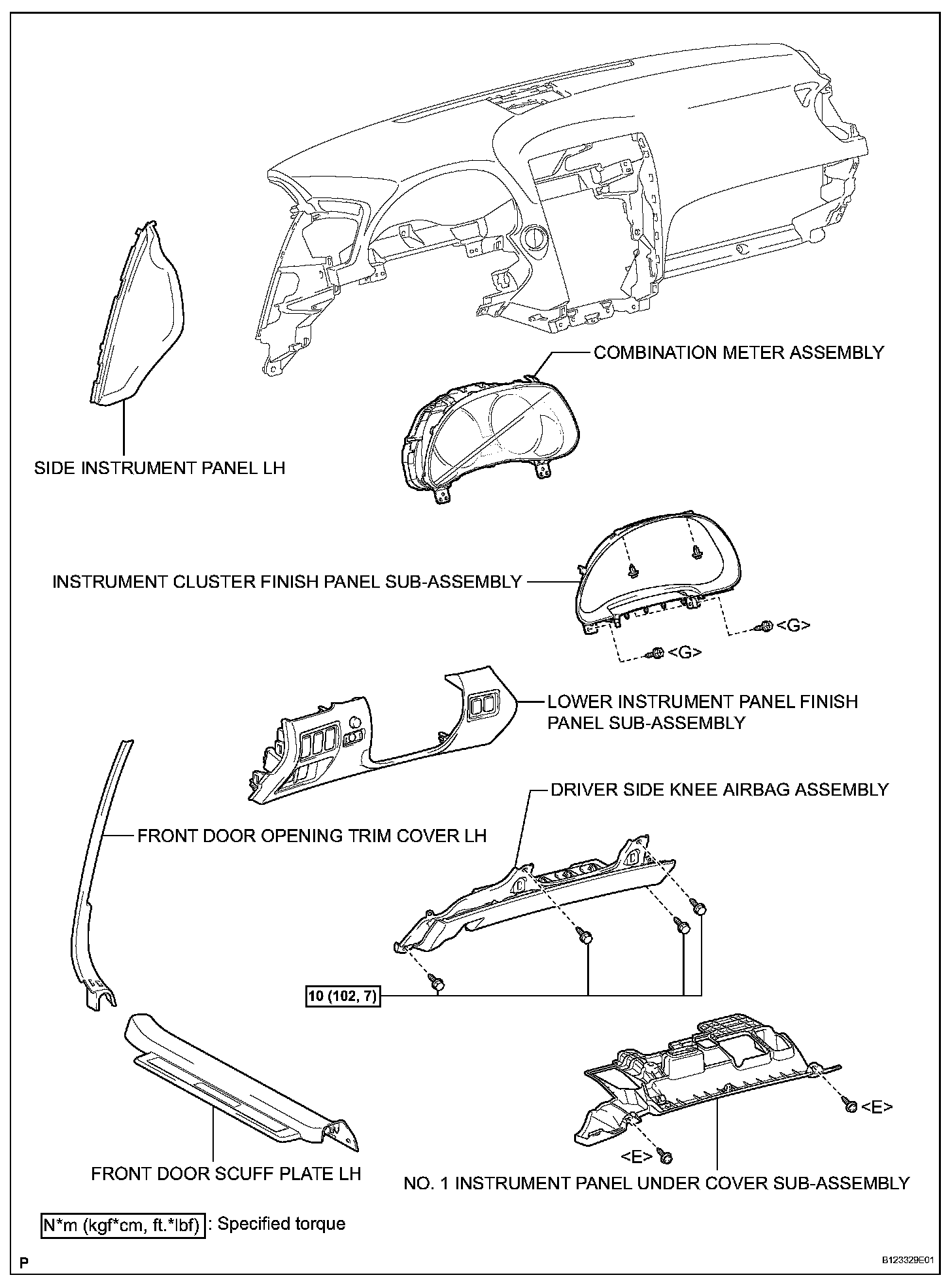 COMBINATION METER ASSEMBLY

SIDE INSTRUMENT PANEL LH

INSTRUMENT CLUSTER FINISH PANEL SUB-ASSEMBLY

<G>

<G>

LOWER INSTRUMENT PANEL FINISH PANEL SUB-ASSEMBLY

DRIVER SIDE KNEE AIRBAG ASSEMBLY

FRONT DOOR OPENING TRIM COVER LH

10 (102, 7)

<E>

<E>

FRONT DOOR SCUFF PLATE LH

NO. 1 INSTRUMENT PANEL UNDER COVER SUB-ASSEMBLY

N*m (kgf*cm, ft.*lbf) : Specified torque

P

B123329E01