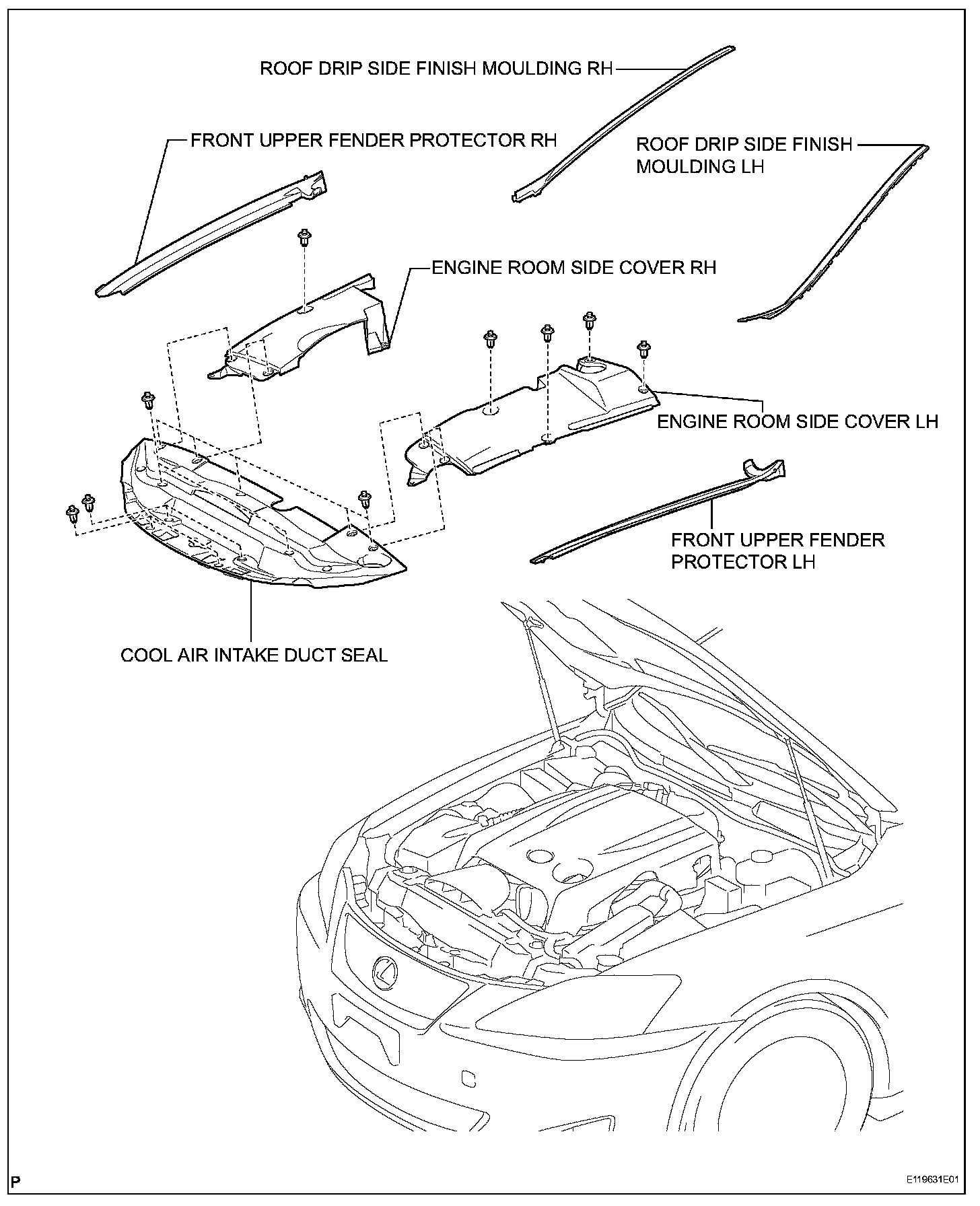 ROOF DRIP SIDE FINISH MOULDING RH

FRONT UPPER FENDER PROTECTOR RH

ROOF DRIP SIDE FINISH MOULDING LH

ENGINE ROOM SIDE COVER RH

ENGINE ROOM SIDE COVER LH

FRONT UPPER FENDER PROTECTOR LH

COOL AIR INTAKE DUCT SEAL

P

E119631E01