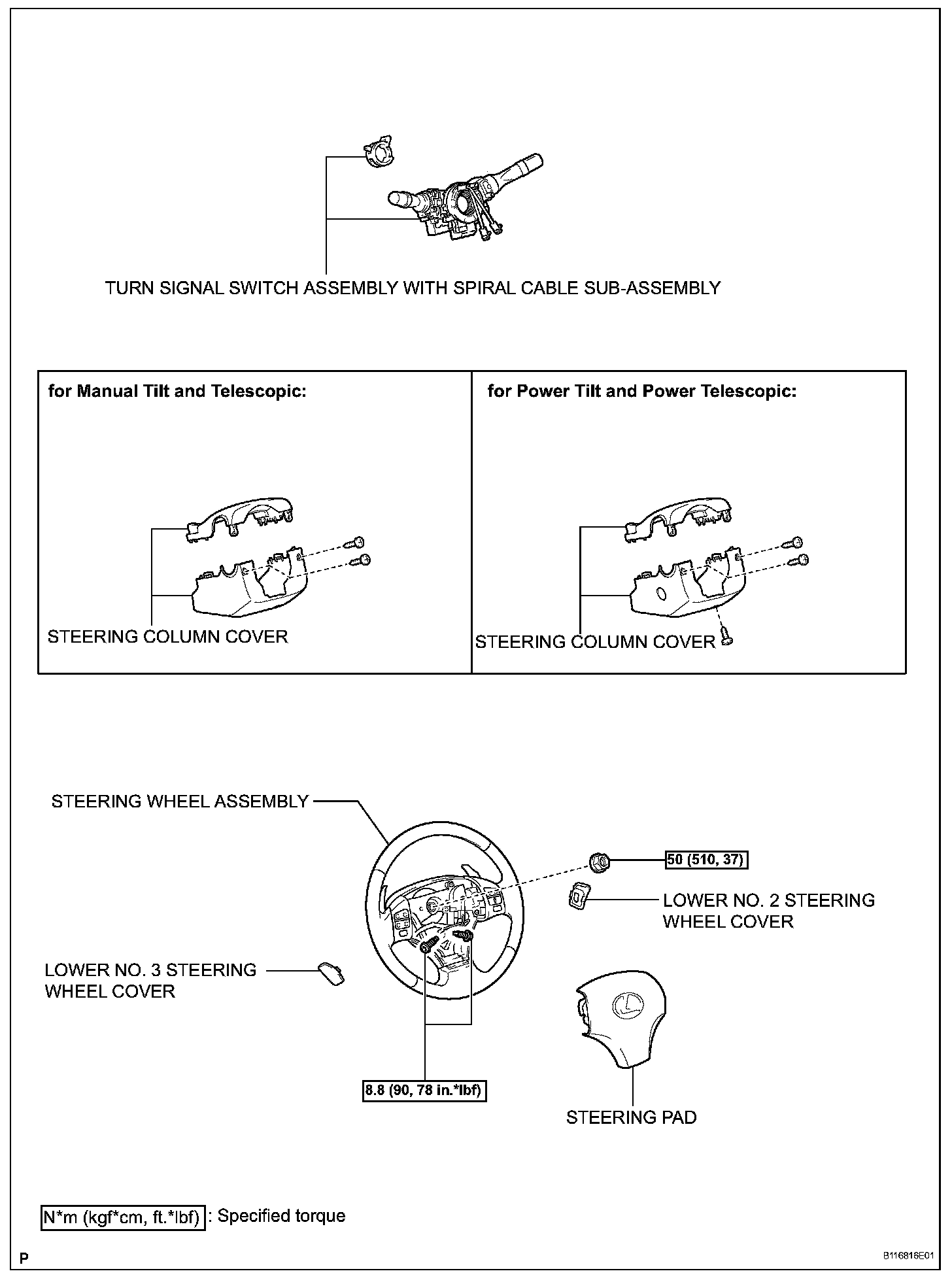 TURN SIGNAL SWITCH ASSEMBLY WITH SPIRAL CABLE SUB-ASSEMBLY

for Manual Tilt and Telescopic:

STEERING COLUMN COVER

for Power Tilt and Power Telescopic:

STEERING COLUMN COVER

STEERING WHEEL ASSEMBLY

50 (510, 37)

LOWER NO. 2 STEERING WHEEL COVER

LOWER NO. 3 STEERING WHEEL COVER

8.8 (90, 78 in.*lbf)

STEERING PAD

N*m (kgf*cm, ft.*lbf) : Specified torque

P

B116816E01