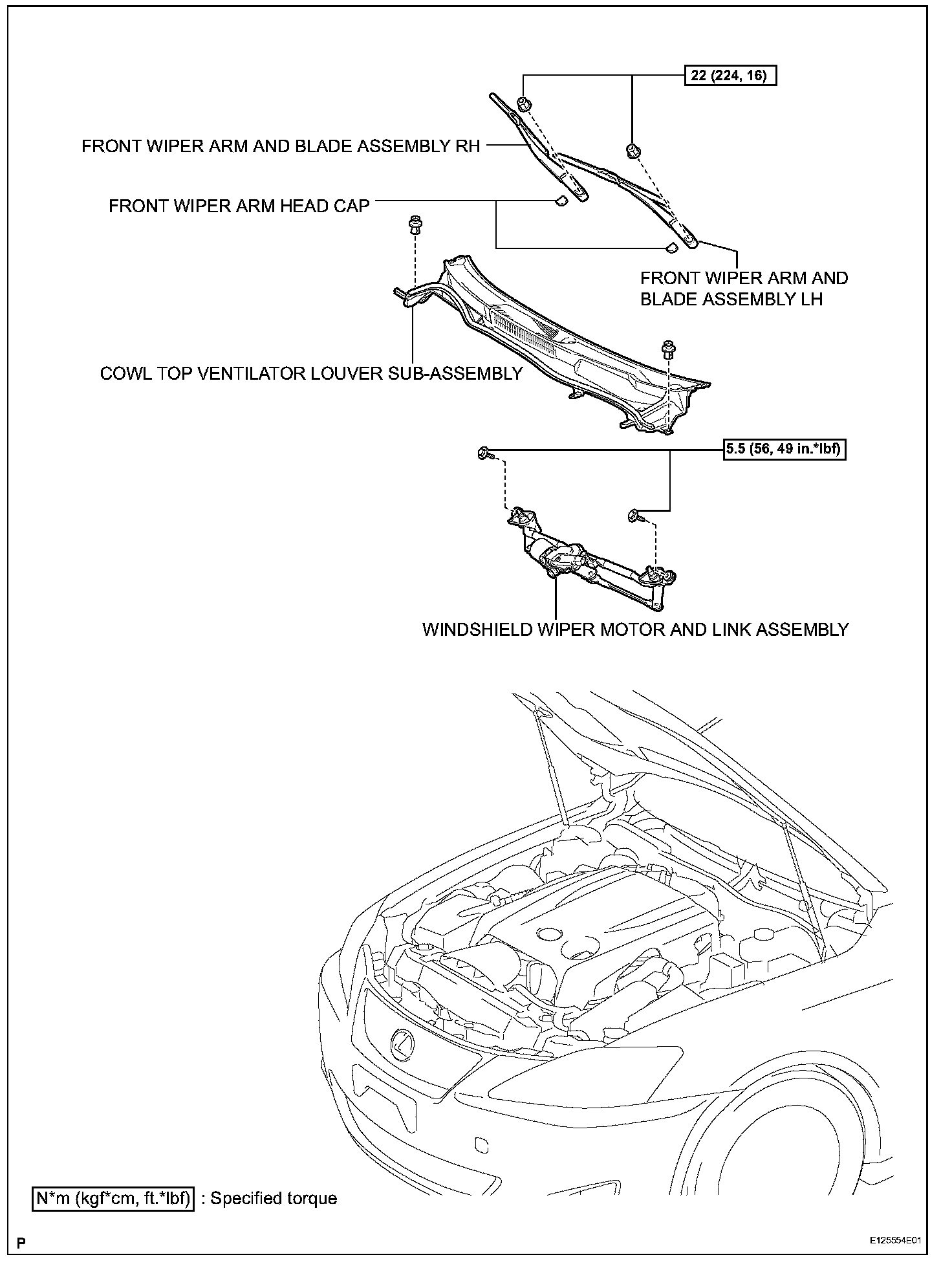 22 (224, 16)

FRONT WIPER ARM AND BLADE ASSEMBLY RH

FRONT WIPER ARM HEAD CAP

FRONT WIPER ARM AND BLADE ASSEMBLY LH

COWL TOP VENTILATOR LOUVER SUB-ASSEMBLY

5.5 (56, 49 in.*lbf)

WINDSHIELD WIPER MOTOR AND LINK ASSEMBLY

N*m (kgf*cm, ft.*lbf) : Specified torque

P

E125554E01