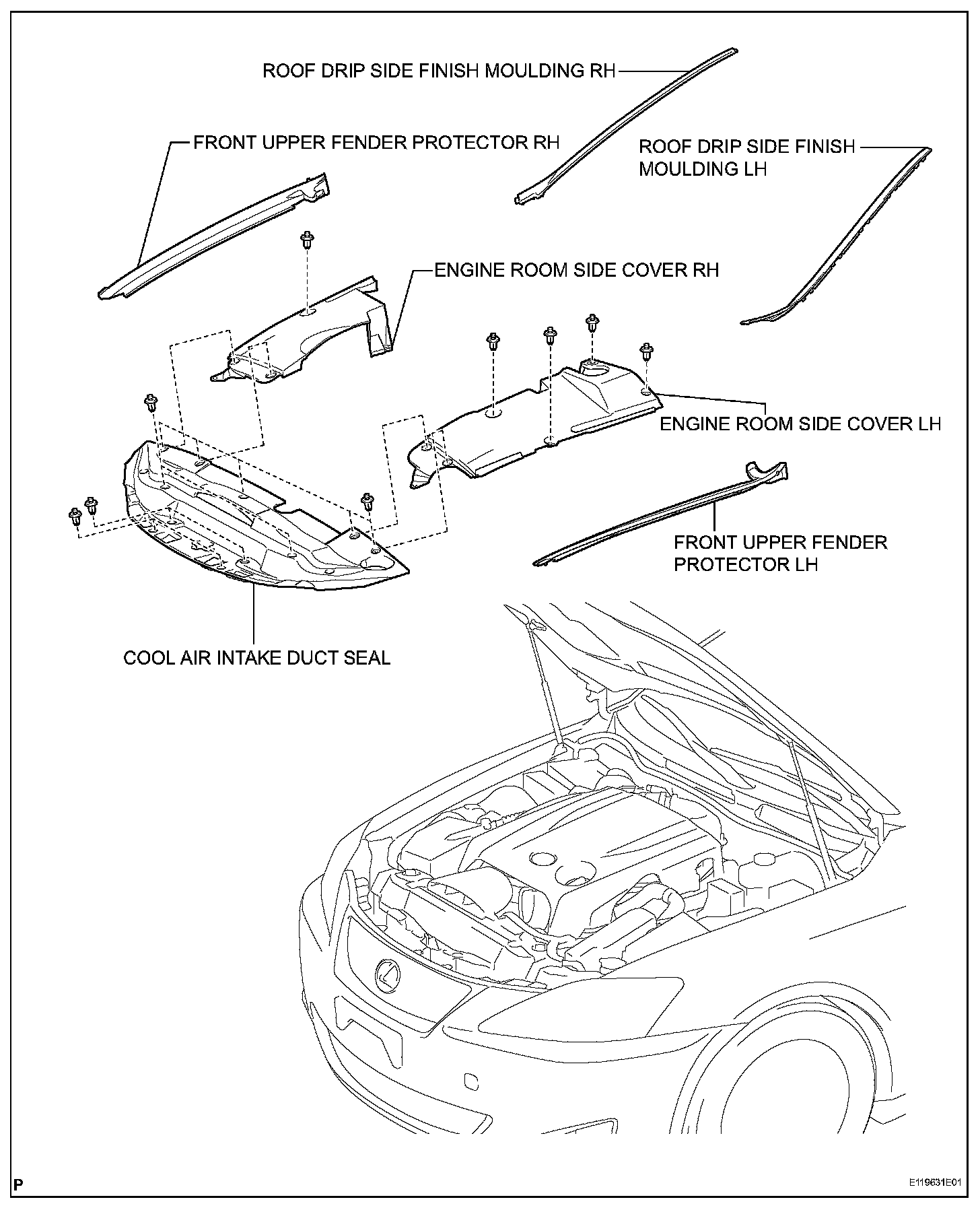 ROOF DRIP SIDE FINISH MOULDING RH

FRONT UPPER FENDER PROTECTOR RH

ROOF DRIP SIDE FINISH MOULDING LH

ENGINE ROOM SIDE COVER RH

ENGINE ROOM SIDE COVER LH

FRONT UPPER FENDER PROTECTOR LH

COOL AIR INTAKE DUCT SEAL

P

E119631E01