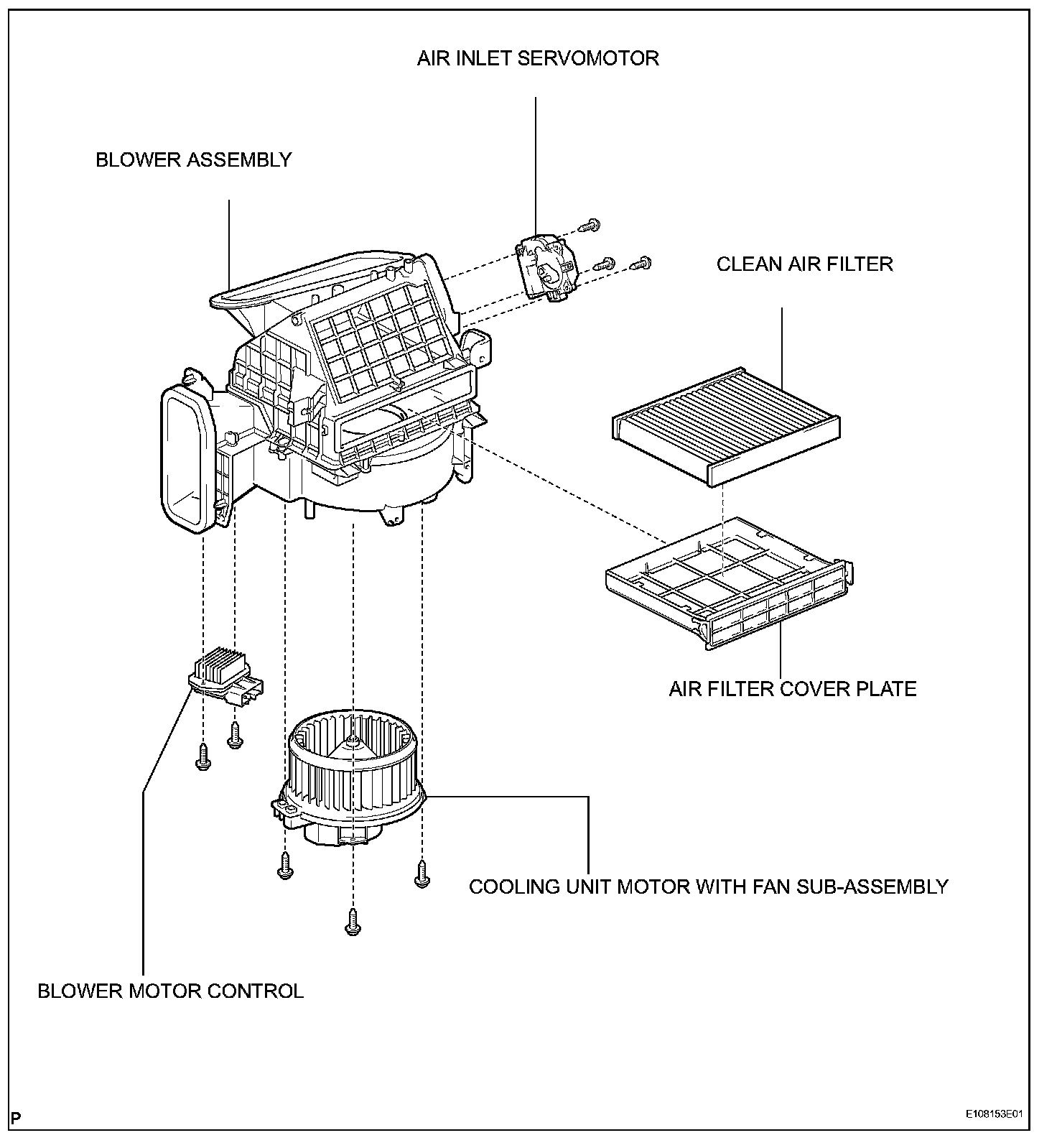 AIR INLET SERVOMOTOR

BLOWER ASSEMBLY

CLEAN AIR FILTER

AIR FILTER COVER PLATE

COOLING UNIT MOTOR WITH FAN SUB-ASSEMBLY

BLOWER MOTOR CONTROL

P

E108153E01