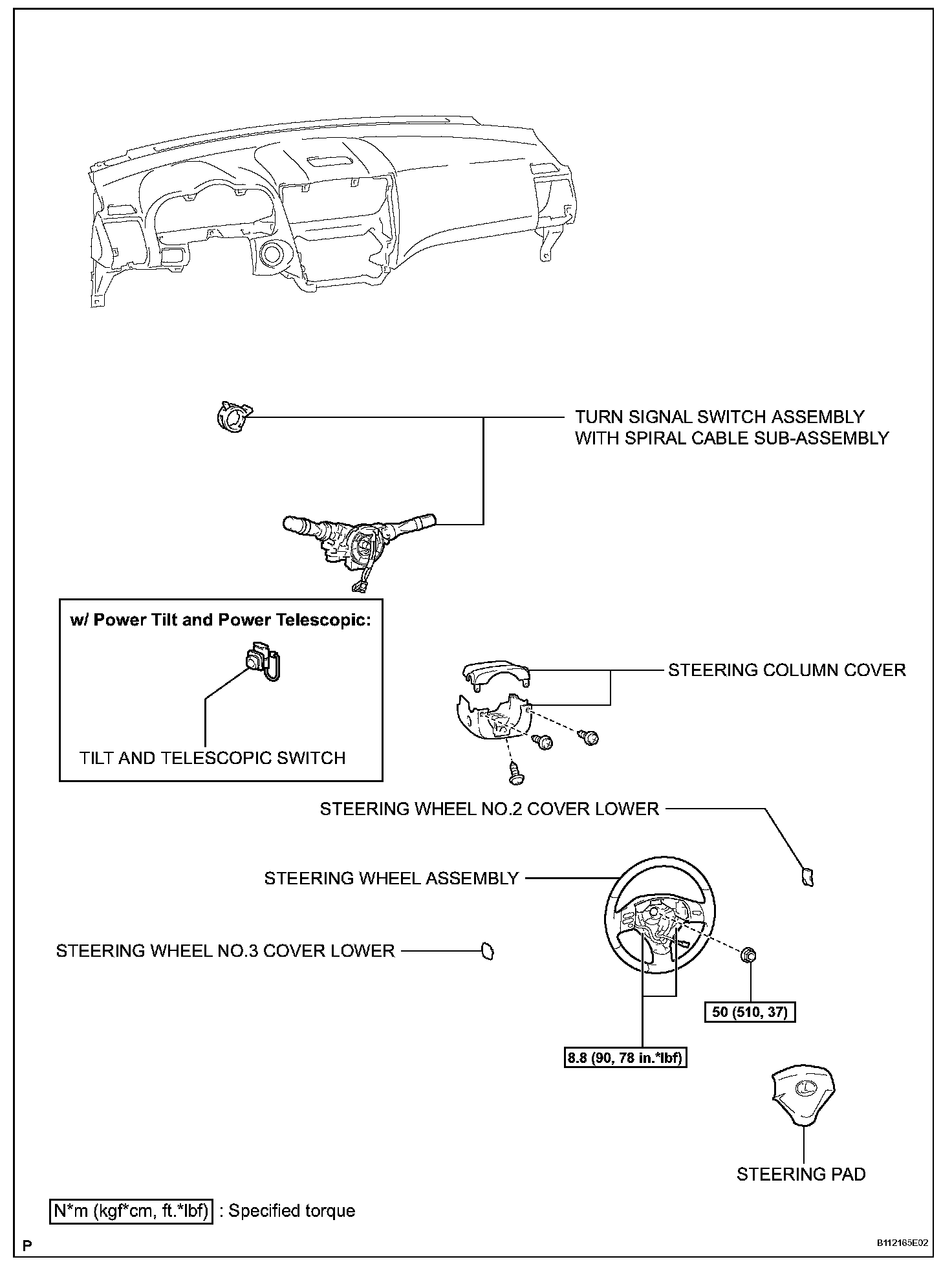 TURN SIGNAL SWITCH ASSEMBLY WITH SPIRAL CABLE SUB-ASSEMBLY

w/ Power Tilt and Power Telescopic:

TILT AND TELESCOPIC SWITCH

STEERING COLUMN COVER

STEERING WHEEL NO.2 COVER LOWER

STEERING WHEEL ASSEMBLY

STEERING WHEEL NO.3 COVER LOWER

50 (510, 37)

8.8 (90, 78 in.*lbf)

STEERING PAD

N*m (kgf*cm, ft.*lbf) : Specified torque

P

B112165E02