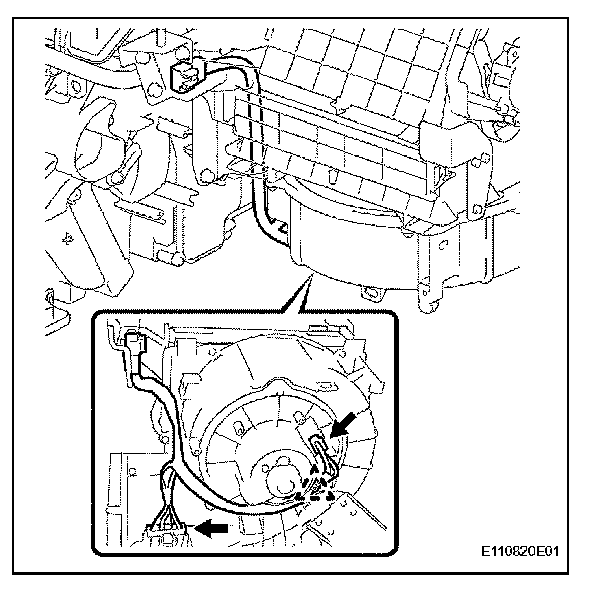 E110820E01