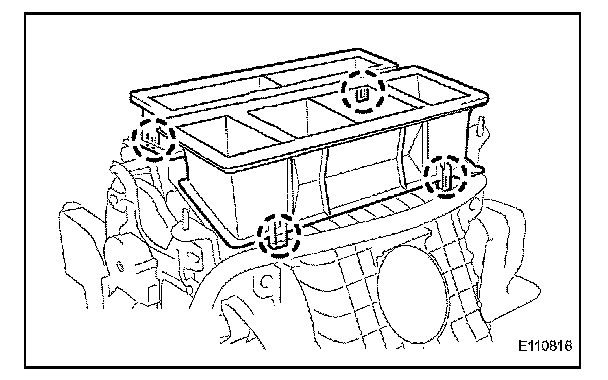 E110816