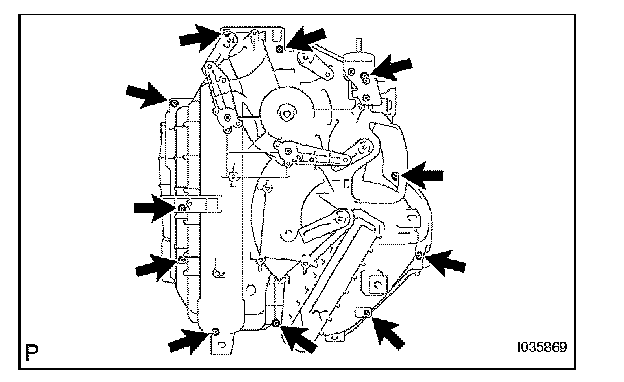 P

I035869