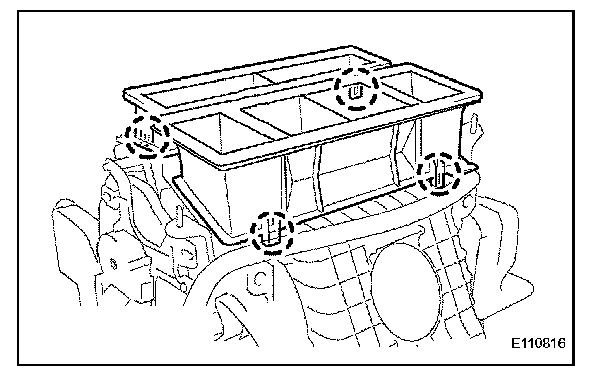 E110816