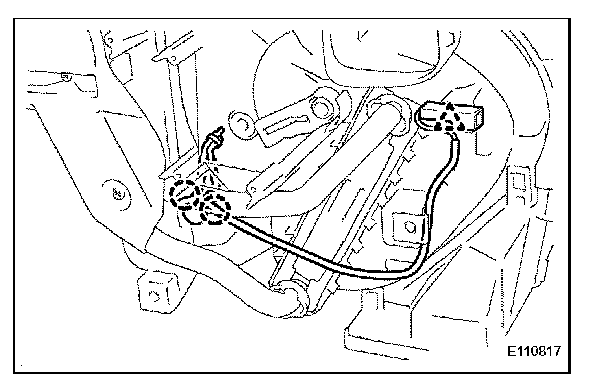 E110817