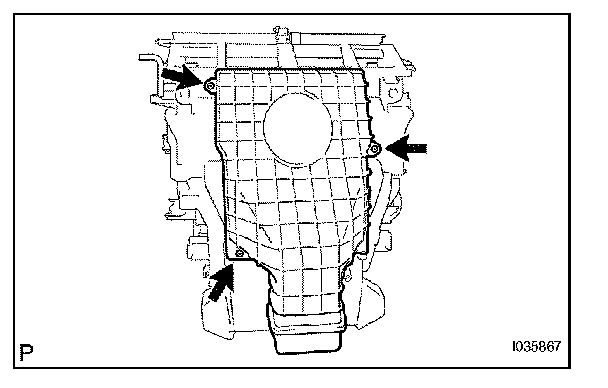 P

I035867